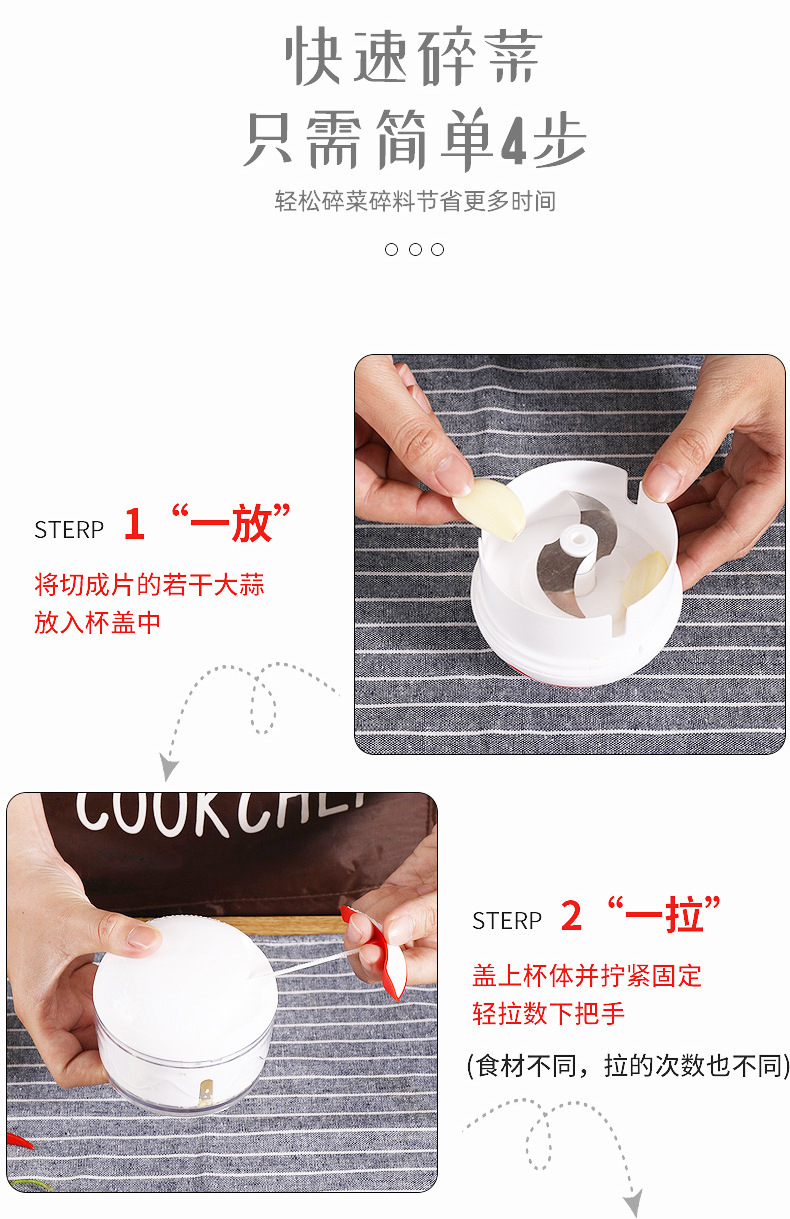 快速碎菜
只需简单4步

轻松碎菜碎料节省更多时间

STERP 1 “一放”

将切成片的若干大蒜
放入杯盖中

COOKCHEF

STERP 2 “一拉”

盖上杯体并拧紧固定
轻拉数下把手

(食材不同，拉的次数也不同)