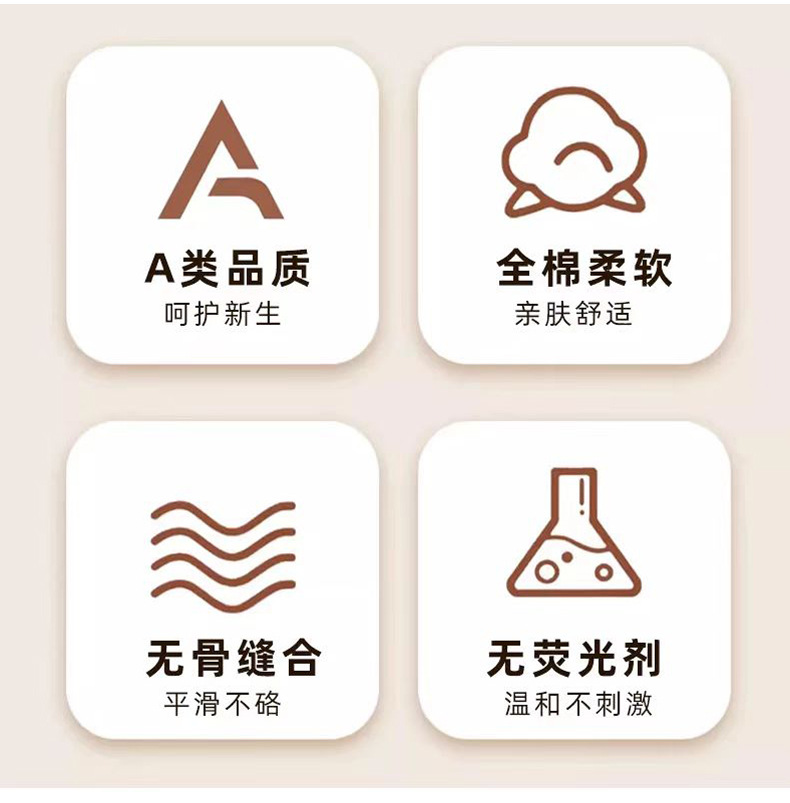 A类品质
呵护新生

全棉柔软
亲肤舒适

无骨缝合
平滑不硌

无荧光剂
温和不刺激