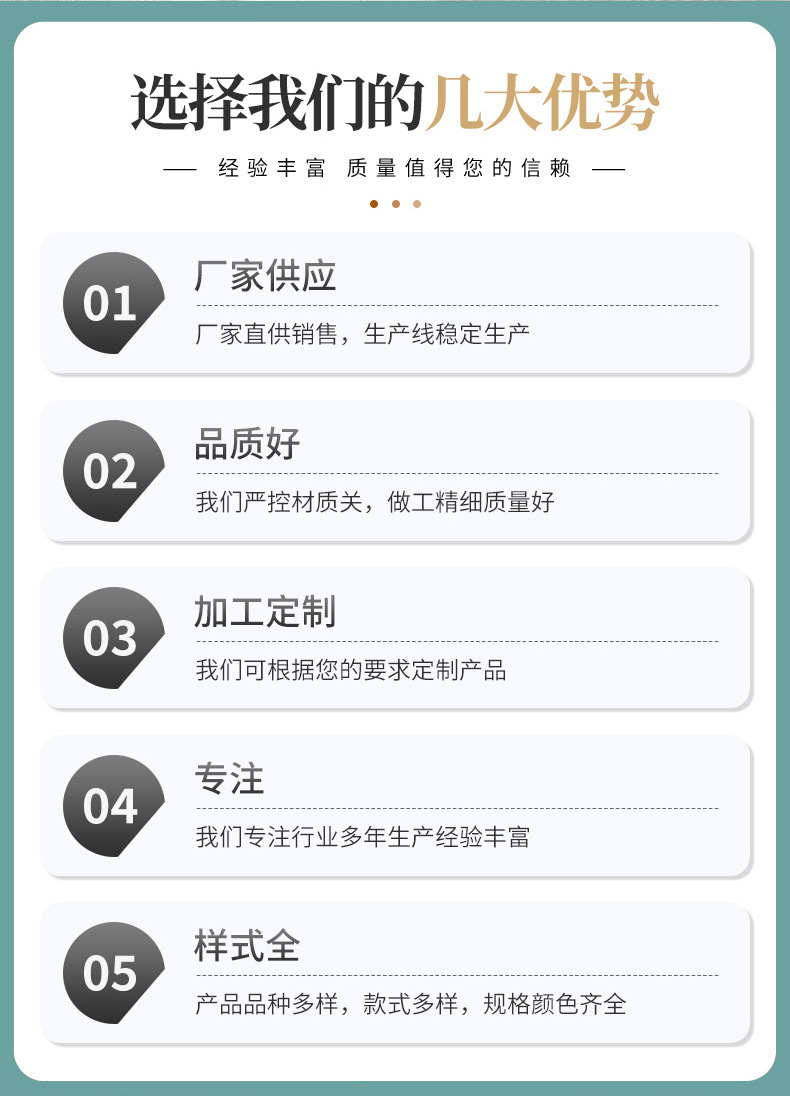 选择我们的几大优势

— 经验丰富 质量值得您的信赖 —

01

厂家供应

厂家直供销售，生产线稳定生产

02

品质好

我们严控材质关，做工精细质量好

03

加工定制

我们可根据您的要求定制产品

04

专注

我们专注行业多年生产经验丰富

05

样式全

产品品种多样，款式多样，规格颜色齐全