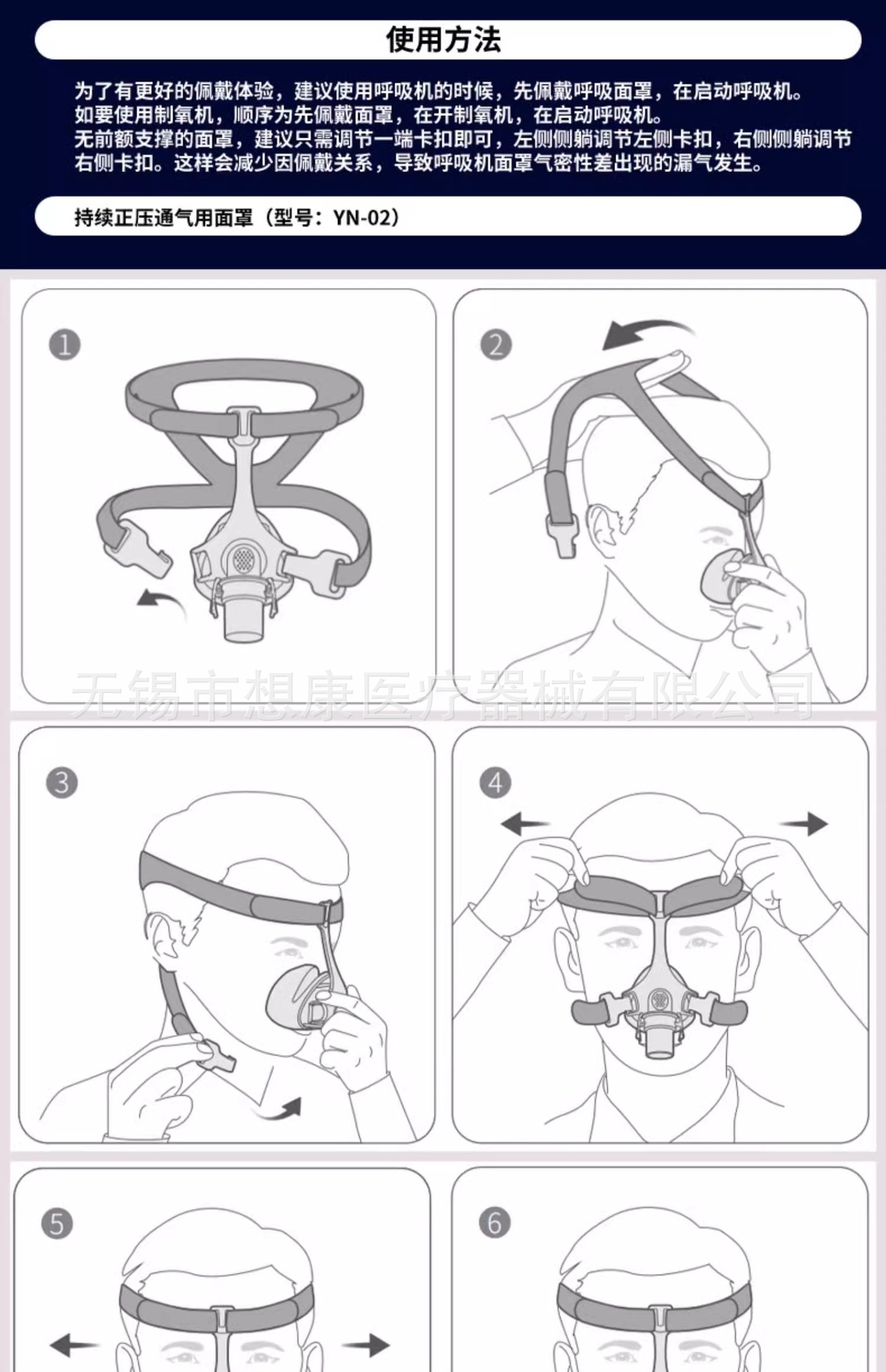 使用方法

为了有更好的佩戴体验，建议使用呼吸机的时候，先佩戴呼吸面罩，在启动呼吸机。
如要使用制氧机，顺序为先佩戴面罩，在开制氧机，在启动呼吸机。
无前额支撑的面罩，建议只需调节一端卡扣即可，左侧侧躺调节左侧卡扣，右侧侧躺调节右侧卡扣。这样会减少因佩戴关系，导致呼吸机面罩气密性差出现的漏气发生。

持续正压通气用面罩（型号：YN-02）

1

2

无锡市想康医疗器械有限公司

3

4

5

6