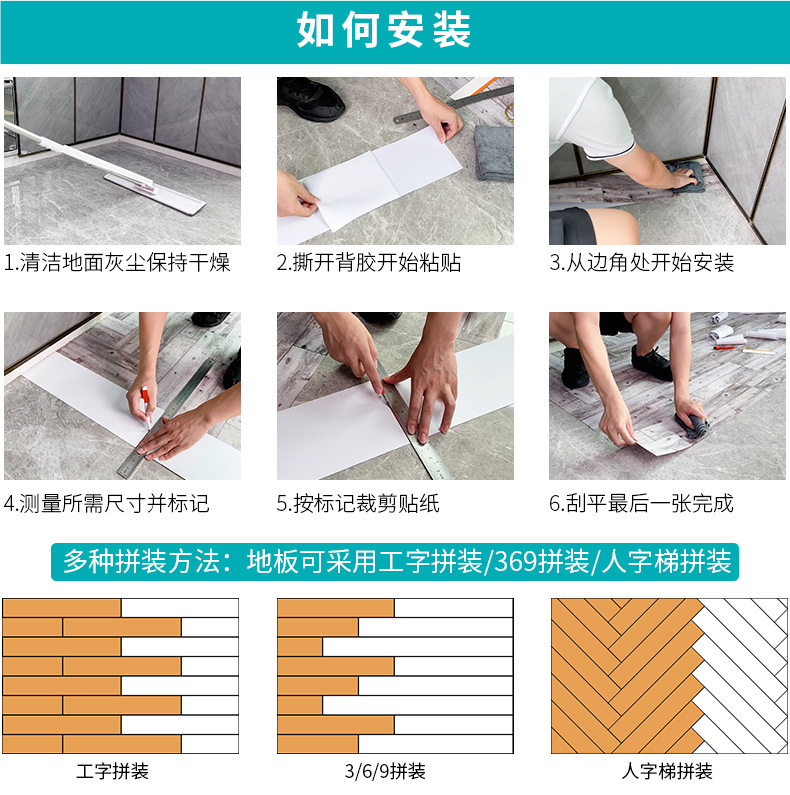 如何安装

1.清洁地面灰尘保持干燥

2.撕开背胶开始粘贴

3.从边角处开始安装

4.测量所需尺寸并标记

5.按标记裁剪贴纸

6.刮平最后一张完成

多种拼装方法：地板可采用工字拼装/369拼装/人字梯拼装

工字拼装

3/6/9拼装

人字梯拼装