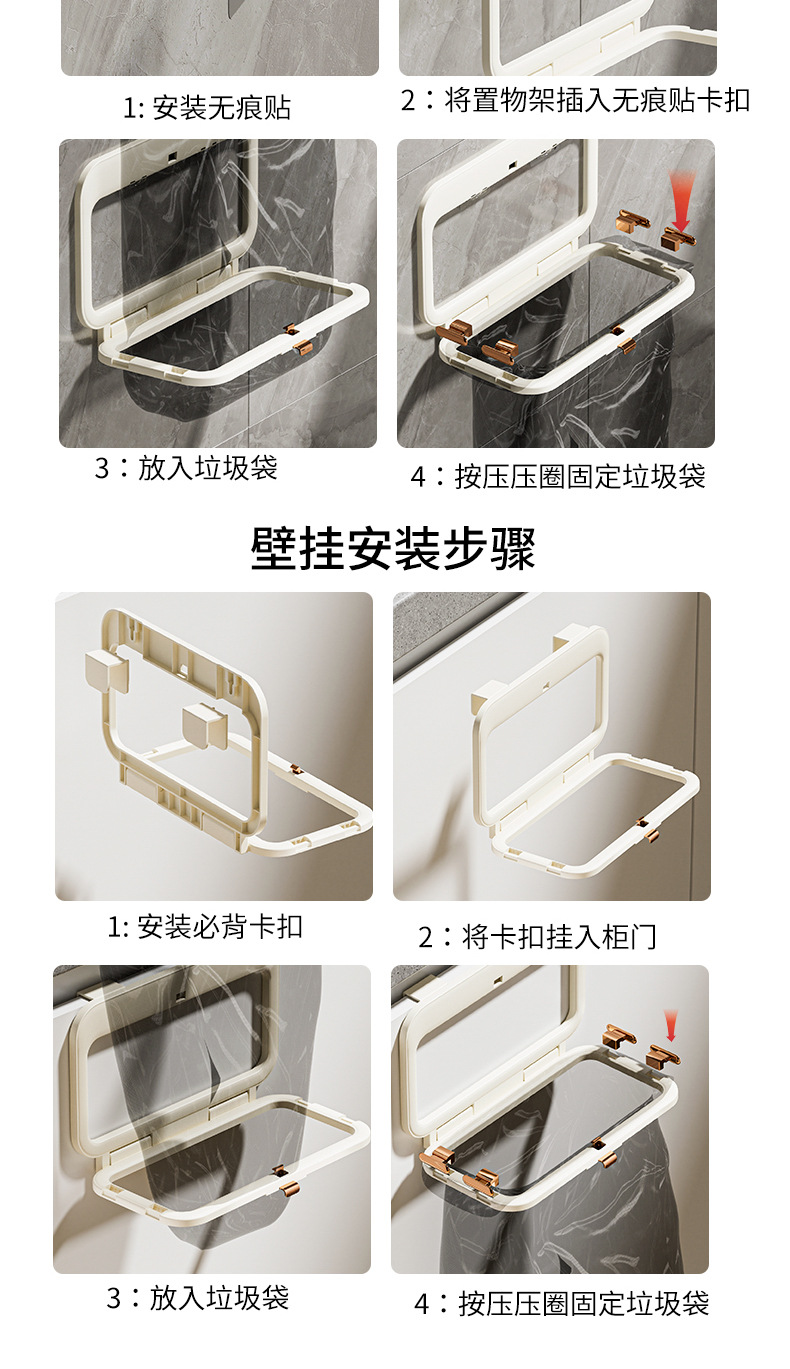 1: 安装无痕贴

2：将置物架插入无痕贴卡扣

3：放入垃圾袋

4：按压压圈固定垃圾袋

壁挂安装步骤

1: 安装必背卡扣

2：将卡扣挂入柜门

3：放入垃圾袋

4：按压压圈固定垃圾袋