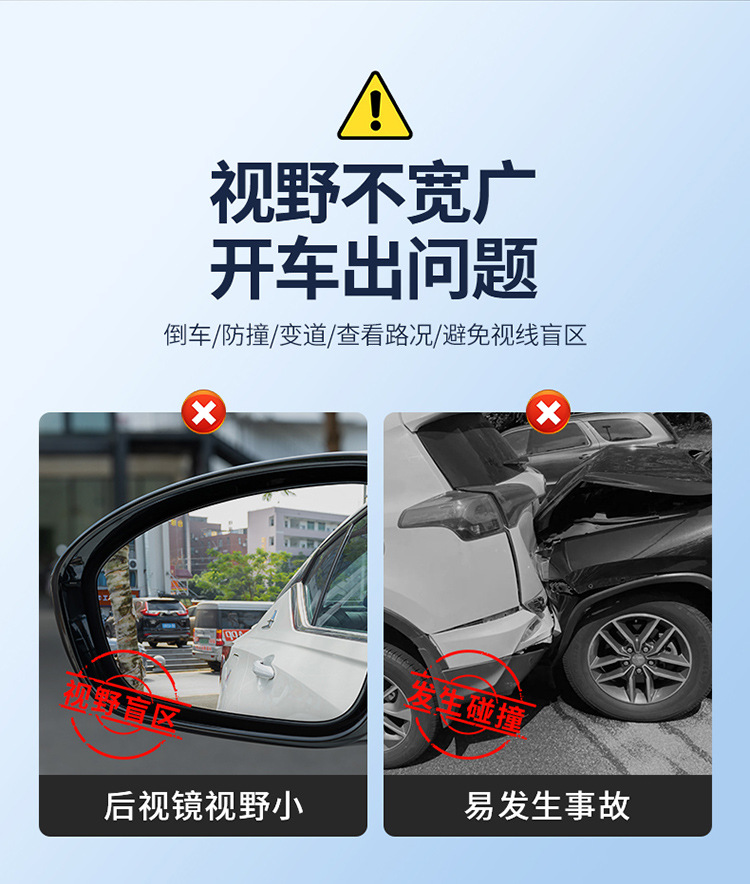 视野不宽广
开车出问题

倒车/防撞/变道/查看路况/避免视线盲区

视野盲区

后视镜视野小

发生碰撞

易发生事故