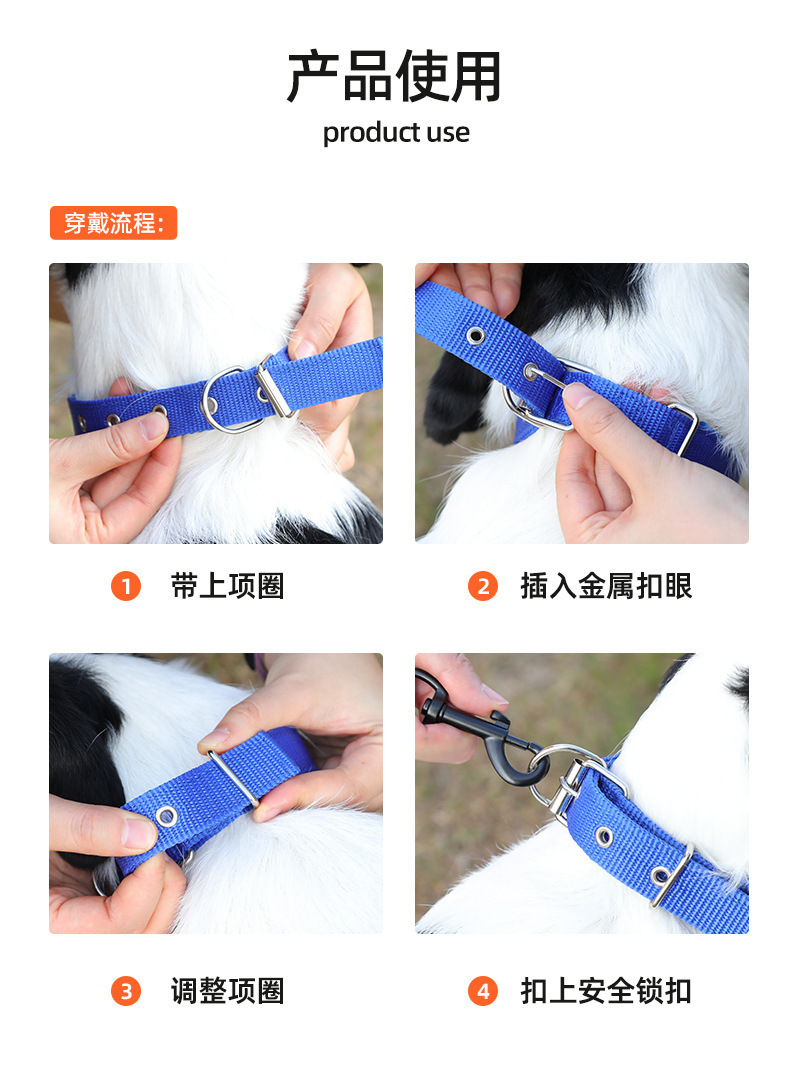 产品使用
product use

穿戴流程:

1 带上项圈

2 插入金属扣眼

3 调整项圈

4 扣上安全锁扣