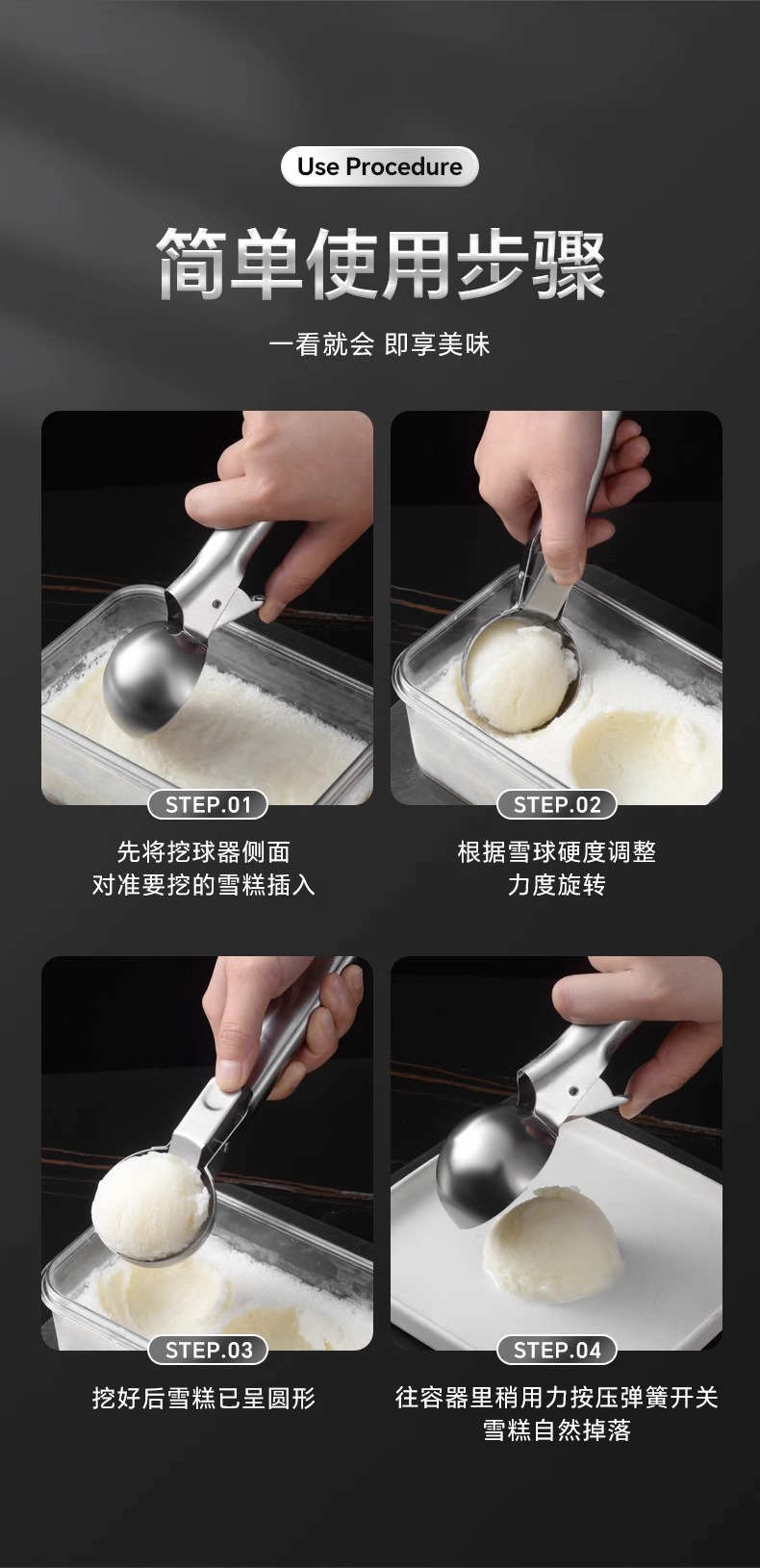 Use Procedure

简单使用步骤

一看就会 即享美味

STEP.01

先将挖球器侧面
对准要挖的雪糕插入

STEP.02

根据雪球硬度调整
力度旋转

STEP.03

挖好后雪糕已呈圆形

STEP.04

往容器里稍用力按压弹簧开关
雪糕自然掉落