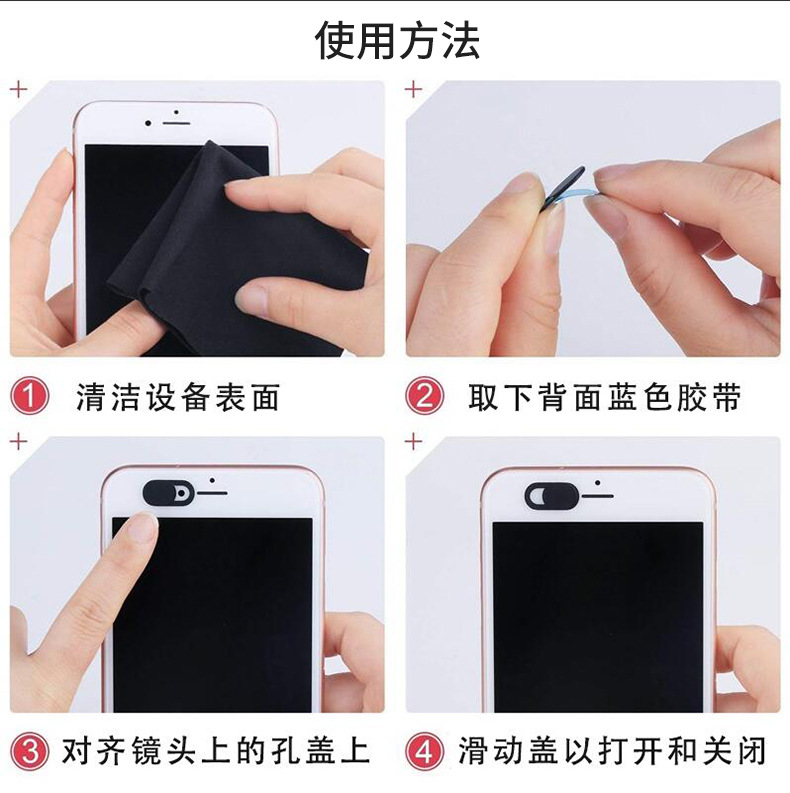 使用方法

1 清洁设备表面

2 取下背面蓝色胶带

3 对齐镜头上的孔盖上

4 滑动盖以打开和关闭