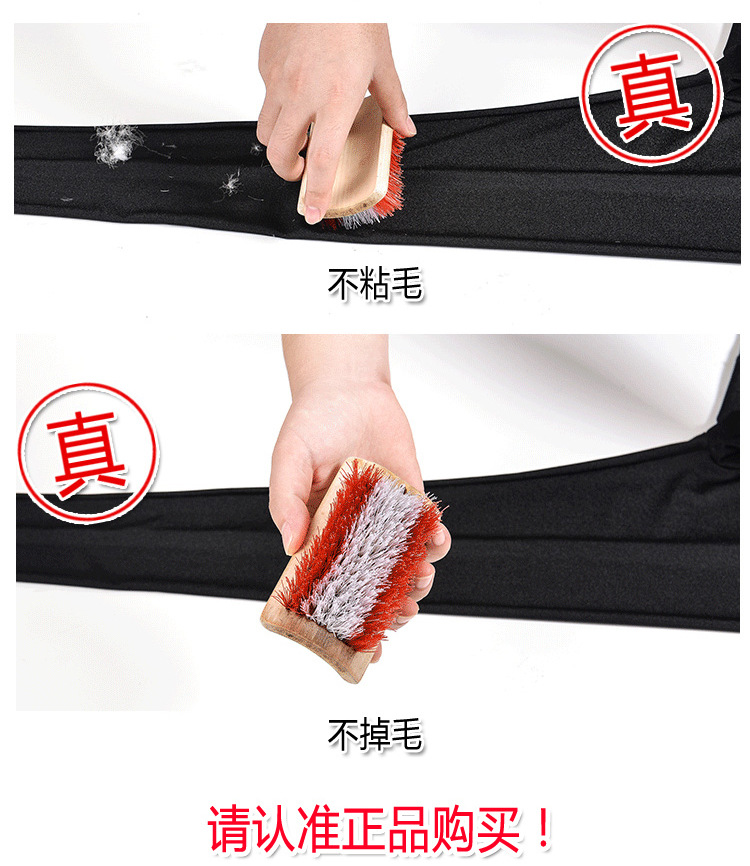 真

不粘毛

真

不掉毛

请认准正品购买！