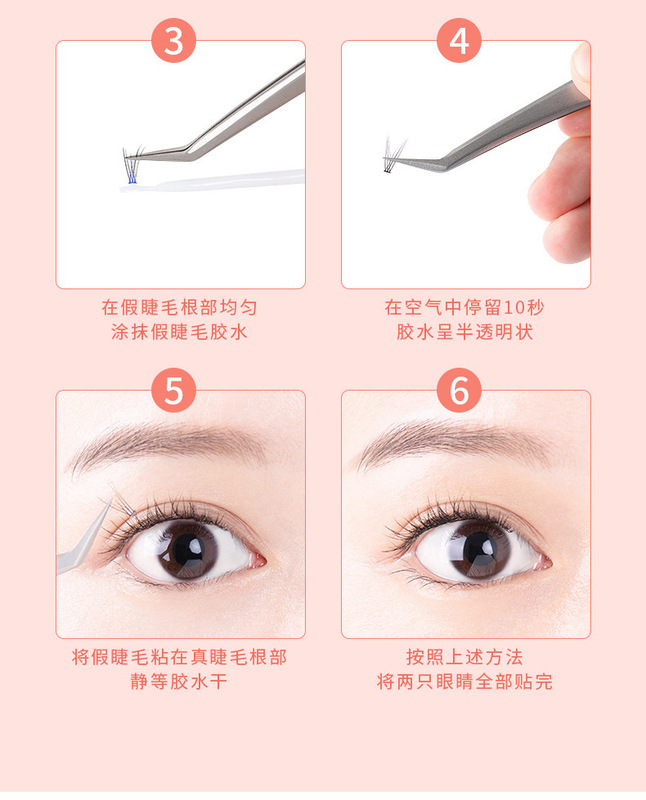 3

在假睫毛根部均匀
涂抹假睫毛胶水

4

在空气中停留10秒
胶水呈半透明状

5

将假睫毛粘在真睫毛根部
静等胶水干

6

按照上述方法
将两只眼睛全部贴完