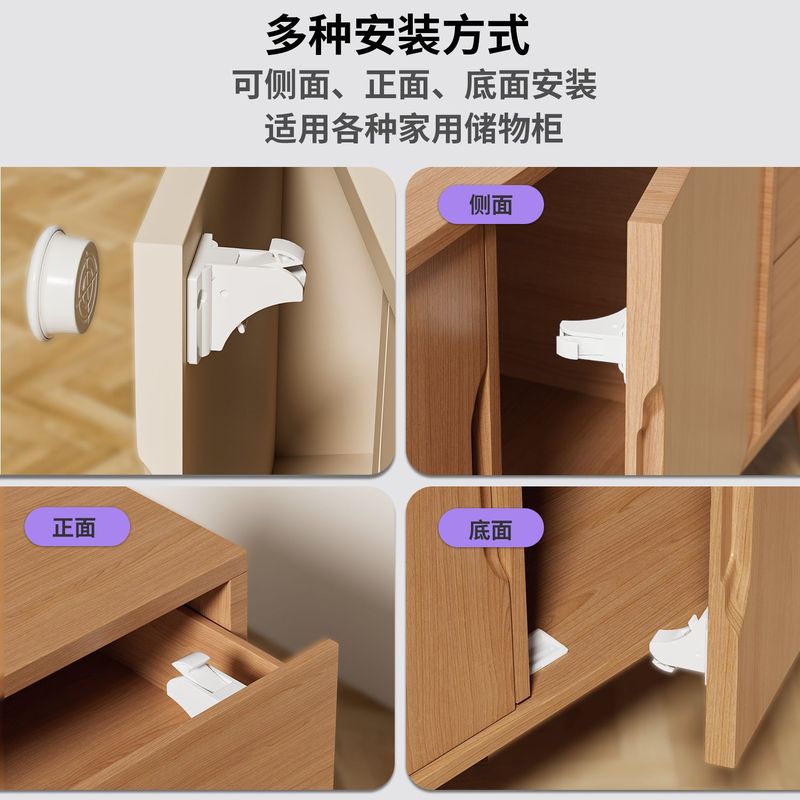 多种安装方式
可侧面、正面、底面安装
适用各种家用储物柜

侧面

正面

底面