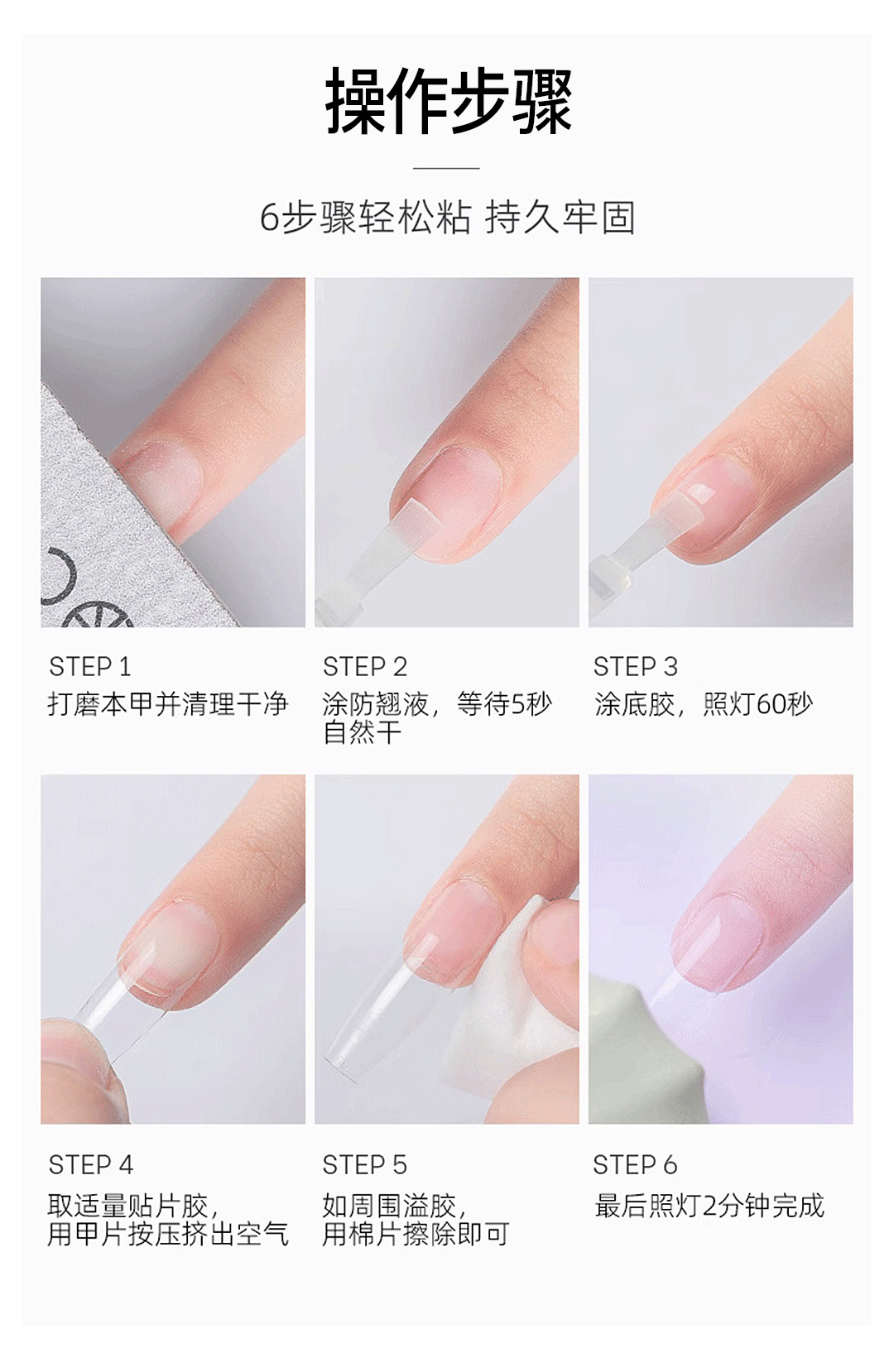 操作步骤

6步骤轻松粘 持久牢固

STEP 1
打磨本甲并清理干净

STEP 2
涂防翘液，等待5秒自然干

STEP 3
涂底胶，照灯60秒

STEP 4
取适量贴片胶，用甲片按压挤出空气

STEP 5
如周围溢胶，用棉片擦除即可

STEP 6
最后照灯2分钟完成