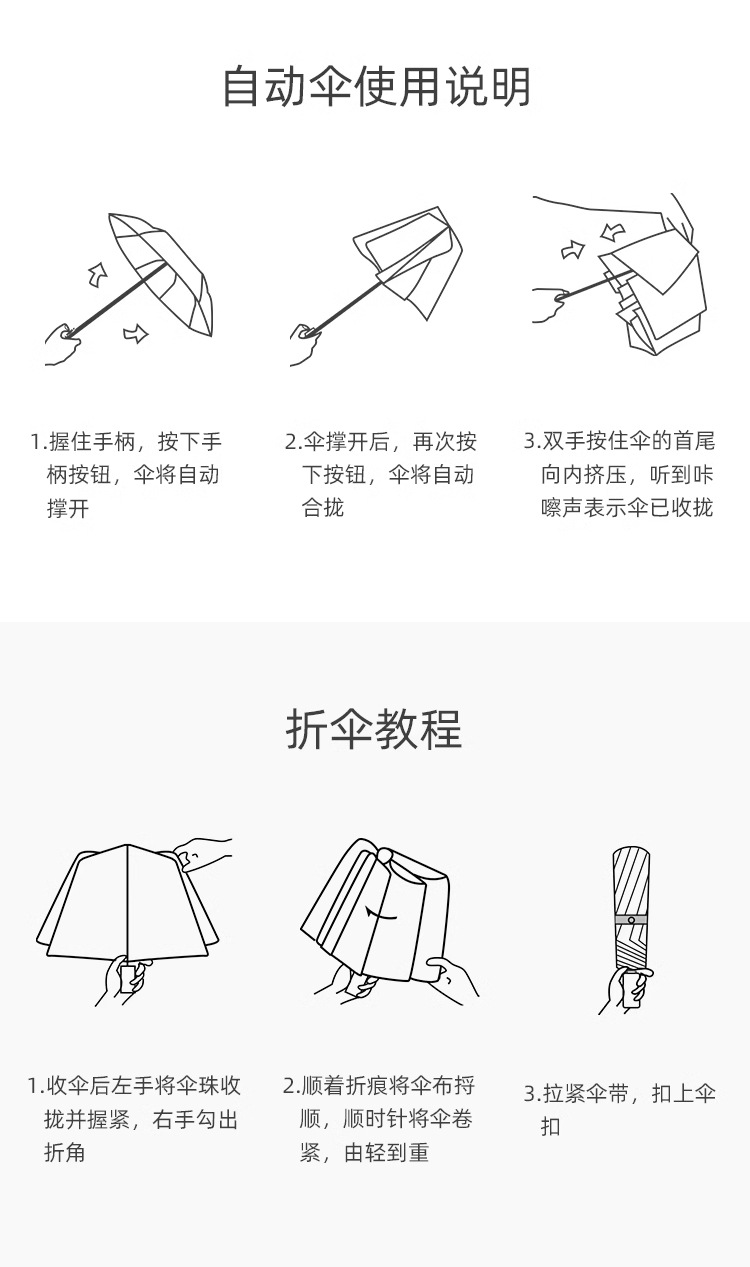 自动伞使用说明

1.握住手柄，按下手柄按钮，伞将自动撑开

2.伞撑开后，再次按下按钮，伞将自动合拢

3.双手按住伞的首尾向内挤压，听到咔嚓声表示伞已收拢

折伞教程

1.收伞后左手将伞珠收拢并握紧，右手勾出折角

2.顺着折痕将伞布捋顺，顺时针将伞卷紧，由轻到重

3.拉紧伞带，扣上伞扣