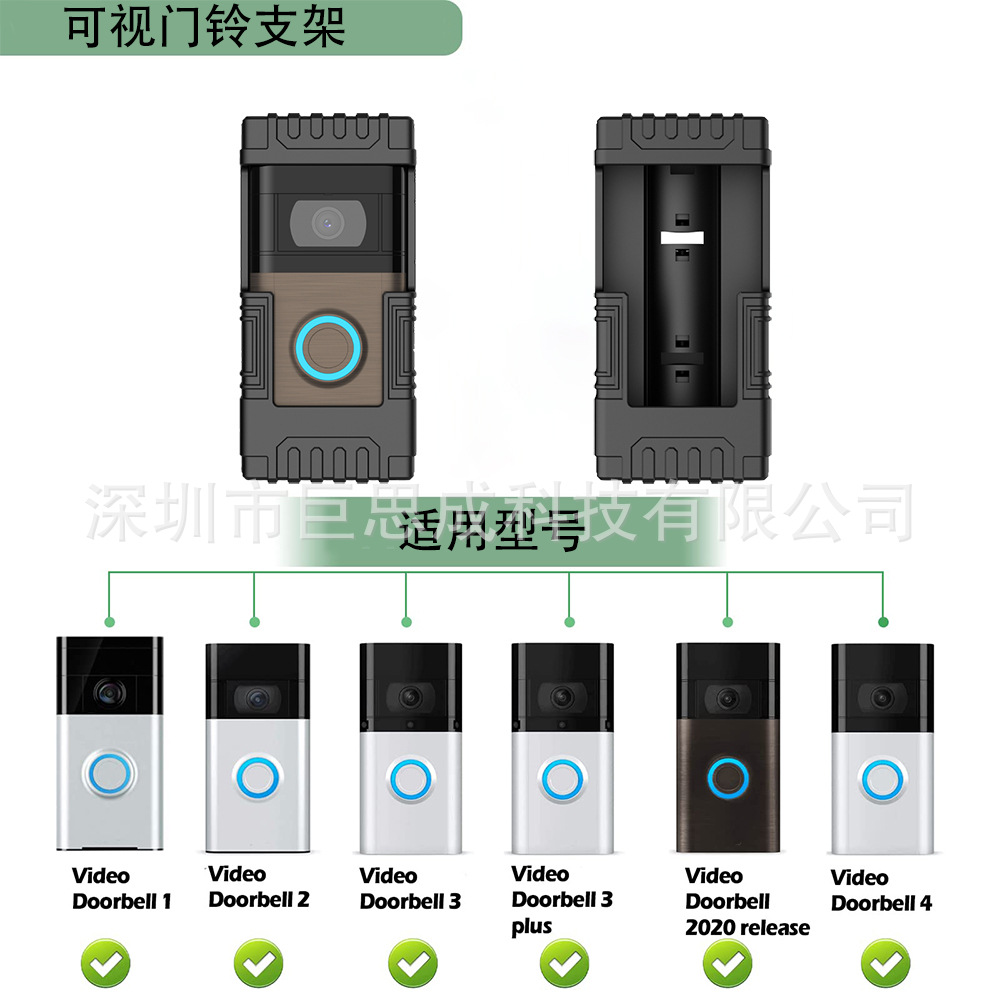 可视门铃支架

深圳市巨思成科技有限公司

适用型号

Video Doorbell 1

Video Doorbell 2

Video Doorbell 3

Video Doorbell 3 plus

Video Doorbell 2020 release

Video Doorbell 4