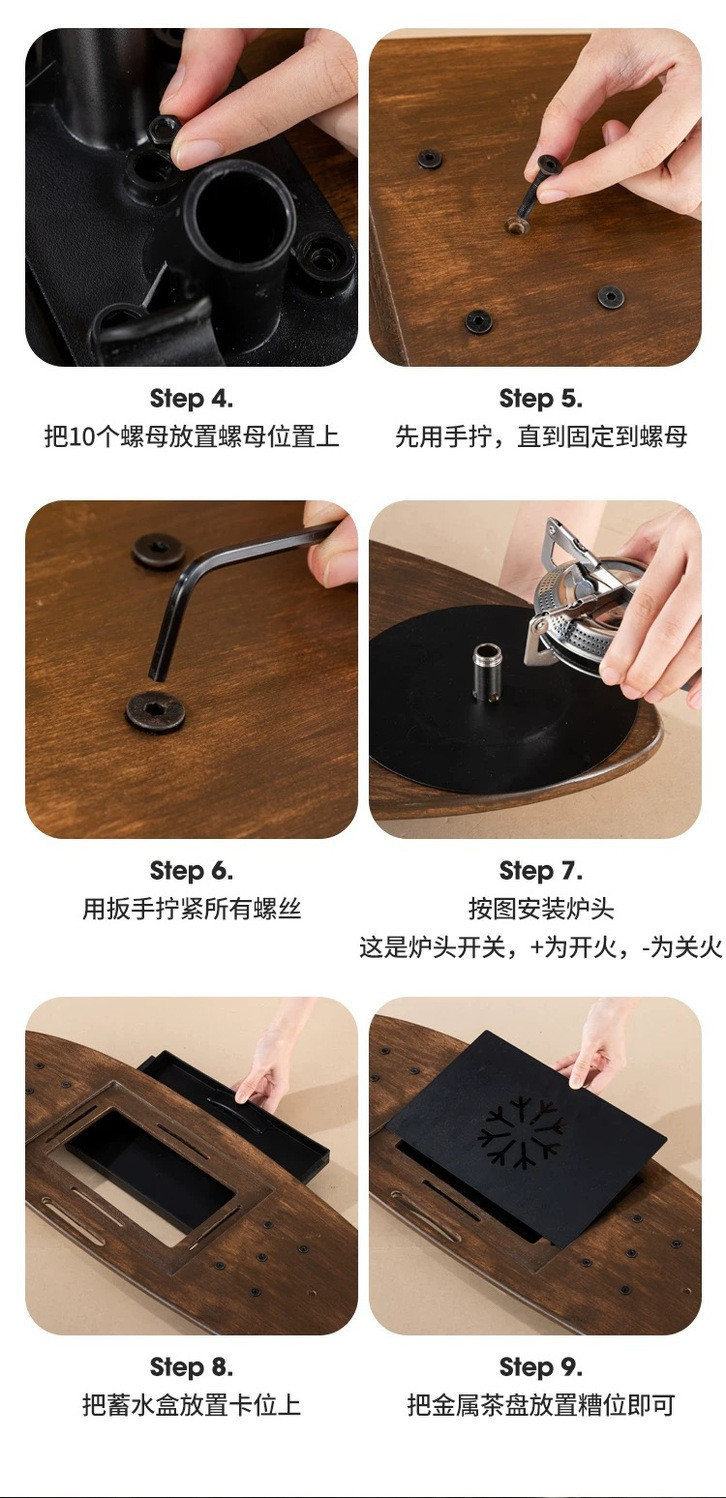 Step 4.
把10个螺母放置螺母位置上

Step 5.
先用手拧，直到固定到螺母

Step 6.
用扳手拧紧所有螺丝

Step 7.
按图安装炉头
这是炉头开关，+为开火，-为关火

Step 8.
把蓄水盒放置卡位上

Step 9.
把金属茶盘放置糟位即可