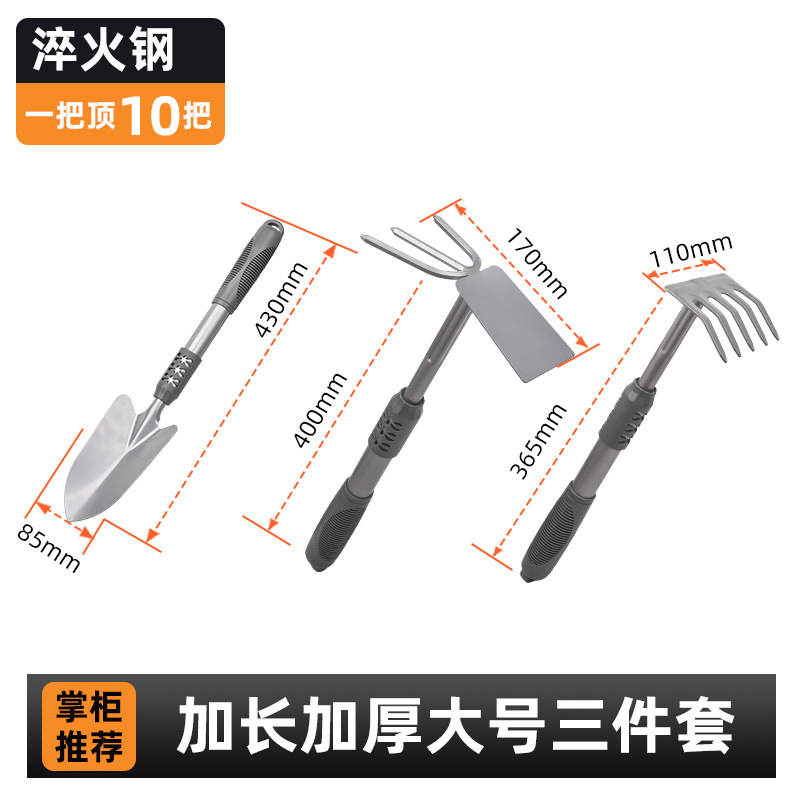 淬火钢
一把顶10把

430mm
85mm
170mm
400mm
110mm
365mm

掌柜推荐
加长加厚大号三件套