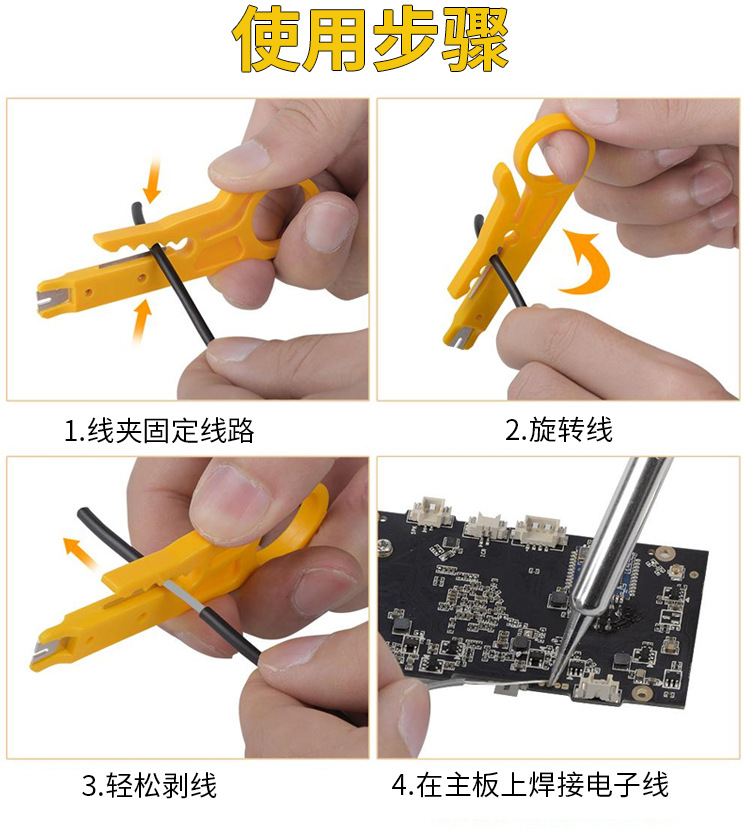 使用步骤

1.线夹固定线路

2.旋转线

3.轻松剥线

4.在主板上焊接电子线