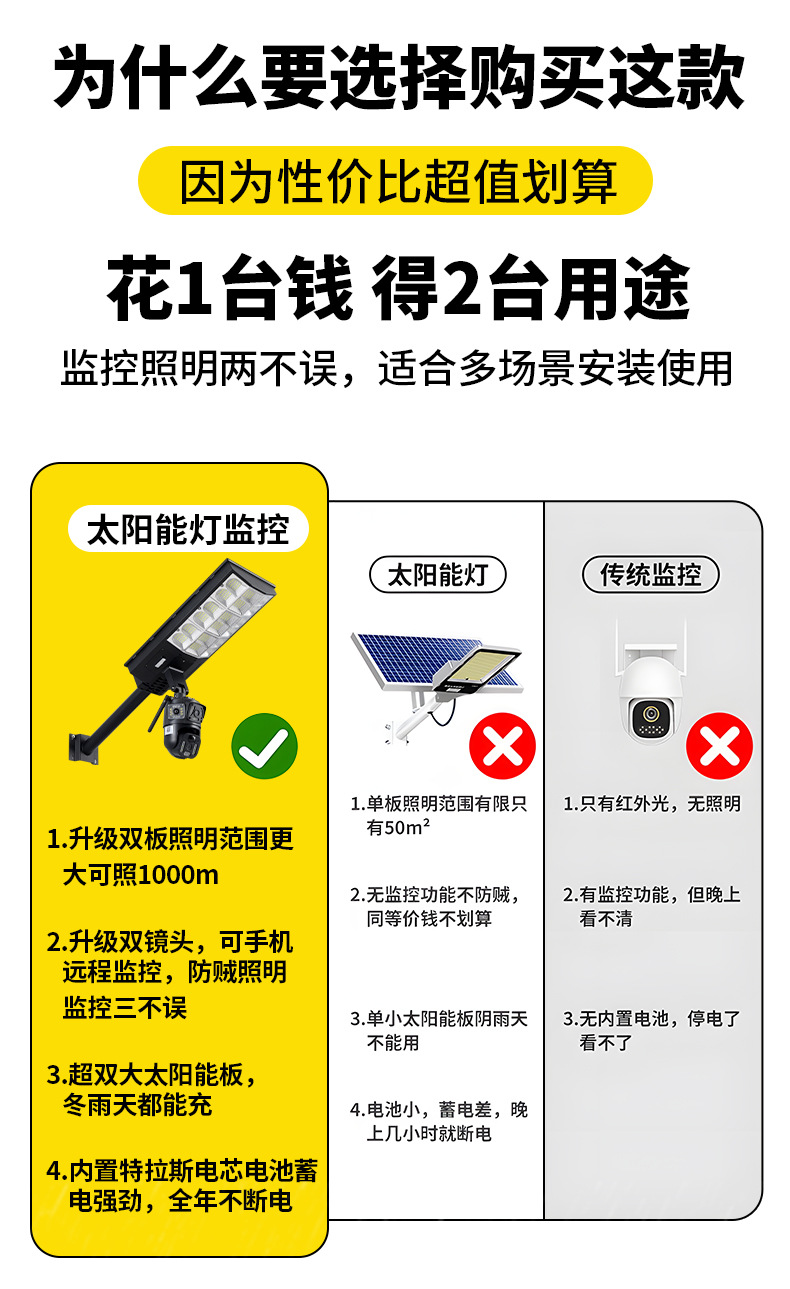 为什么要选择购买这款

因为性价比超值划算

花1台钱 得2台用途

监控照明两不误，适合多场景安装使用

太阳能灯监控

1.升级双板照明范围更大可照1000m

2.升级双镜头，可手机远程监控，防贼照明监控三不误

3.超双大太阳能板，冬雨天都能充

4.内置特拉斯电芯电池蓄电强劲，全年不断电

太阳能灯

1.单板照明范围有限只有50m²

2.无监控功能不防贼，同等价钱不划算

3.单小太阳能板阴雨天不能用

4.电池小，蓄电差，晚上几小时就断电

传统监控

1.只有红外光，无照明

2.有监控功能，但晚上看不清

3.无内置电池，停电了看不了