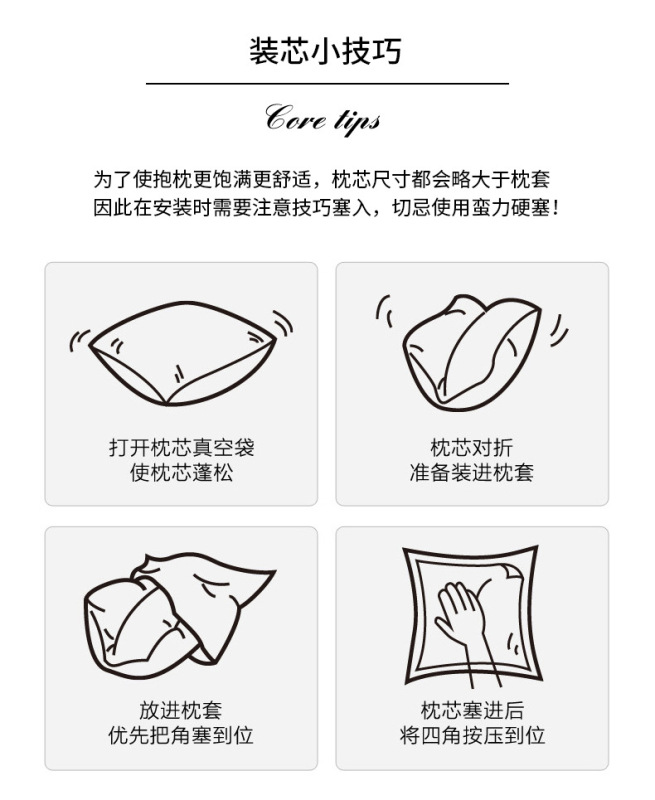 装芯小技巧

Core tips

为了使抱枕更饱满更舒适，枕芯尺寸都会略大于枕套
因此在安装时需要注意技巧塞入，切忌使用蛮力硬塞！

打开枕芯真空袋
使枕芯蓬松

枕芯对折
准备装进枕套

放进枕套
优先把角塞到位

枕芯塞进后
将四角按压到位