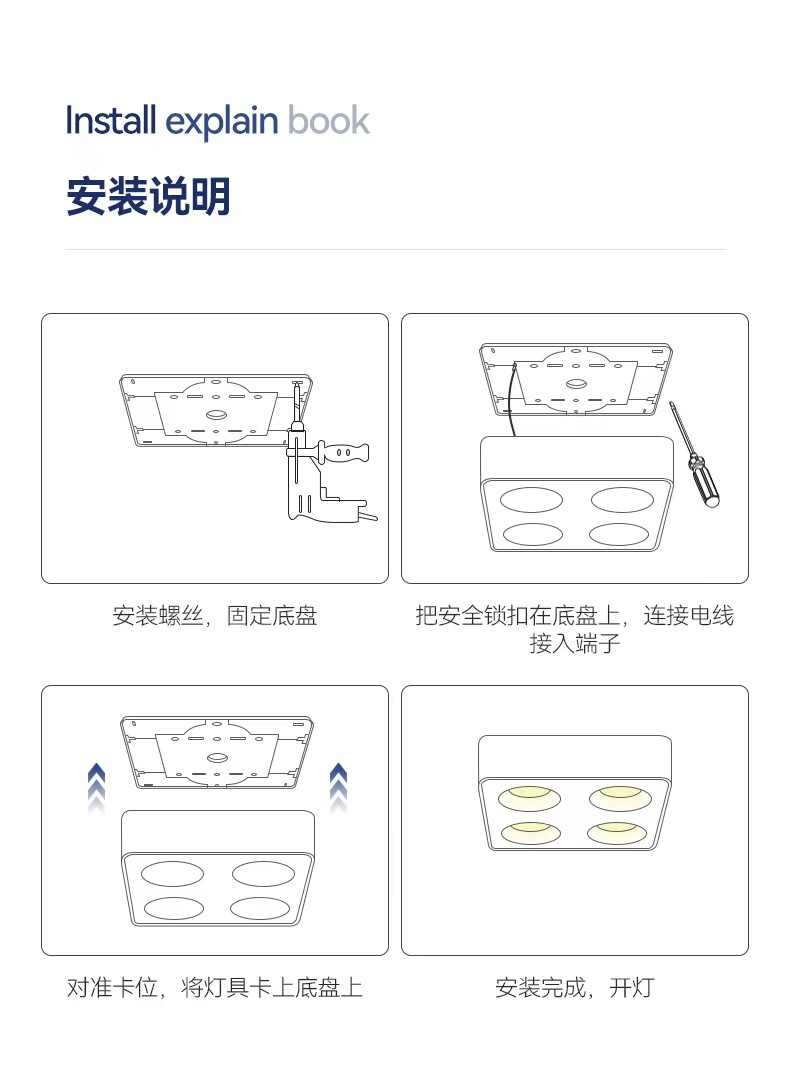 Install explain book

安装说明

安装螺丝，固定底盘

把安全锁扣在底盘上，连接电线接入端子

对准卡位，将灯具卡上底盘上

安装完成，开灯