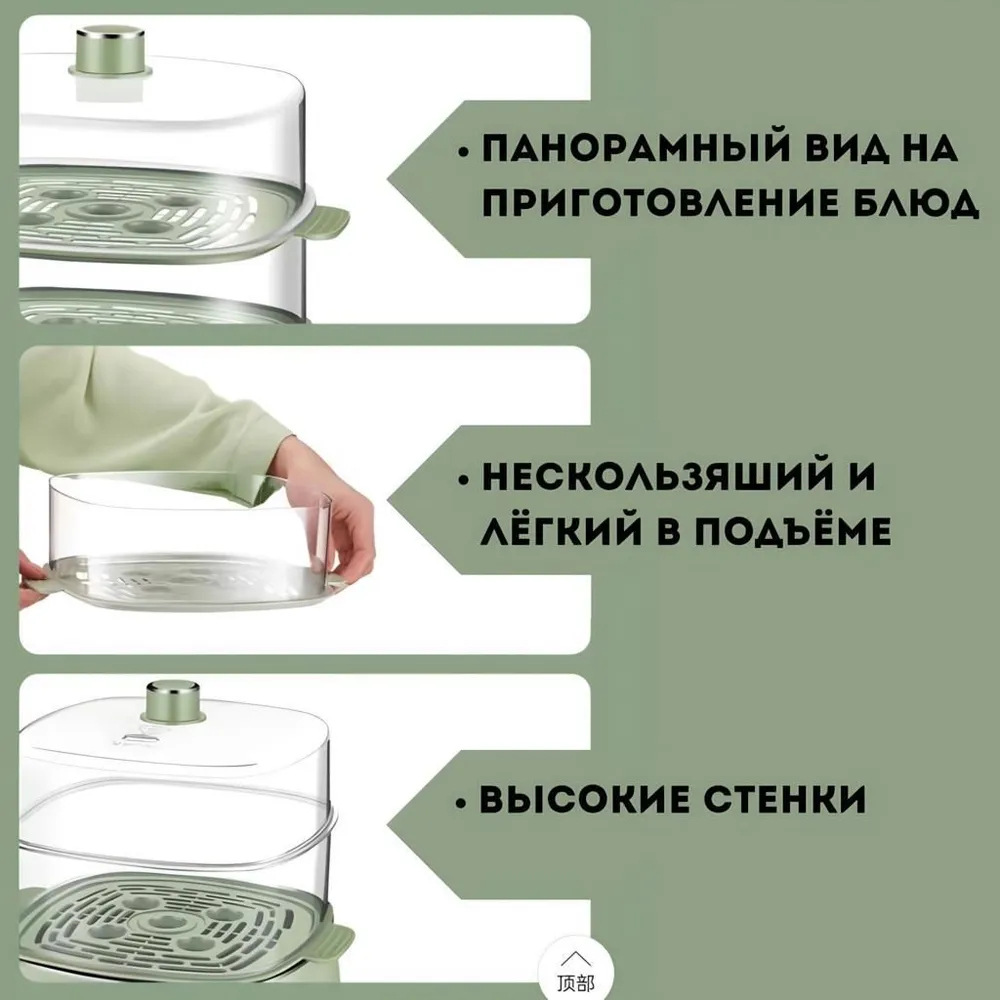 • ПАНОРАМНЫЙ ВИД НА ПРИГОТОВЛЕНИЕ БЛЮД

• НЕСКОЛЬЗЯШИЙ И ЛЁГКИЙ В ПОДЪЁМЕ

• ВЫСОКИЕ СТЕНКИ

顶部