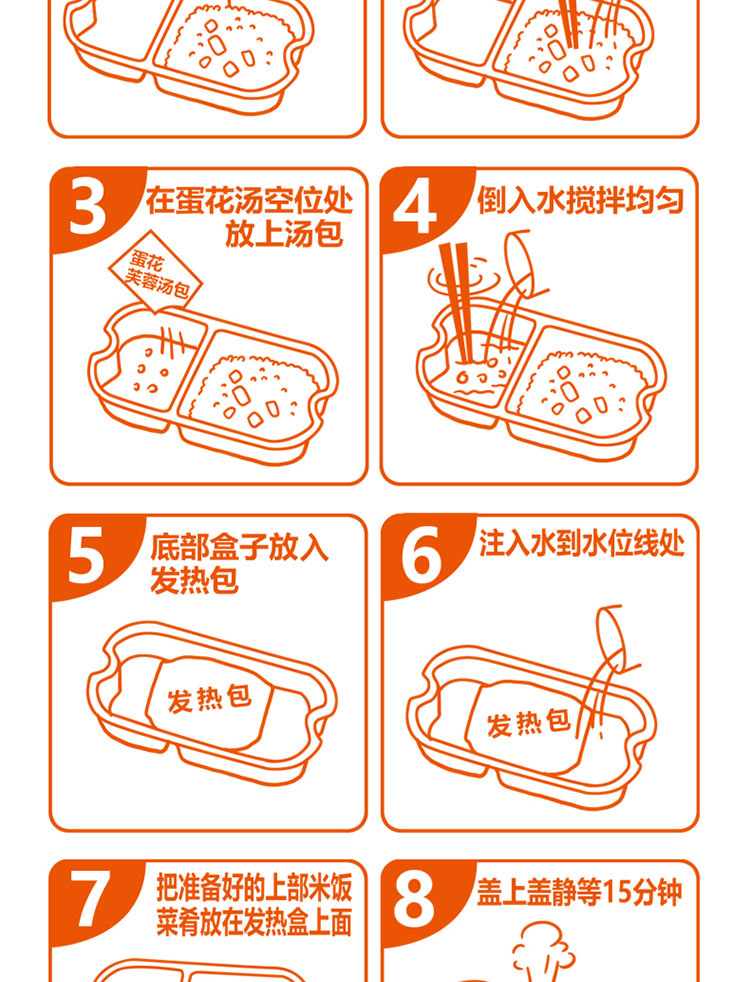 3 在蛋花汤空位处放上汤包

蛋花芙蓉汤包

4 倒入水搅拌均匀

5 底部盒子放入发热包

发热包

6 注入水到水位线处

发热包

7 把准备好的上部米饭菜肴放在发热盒上面

8 盖上盖静等15分钟