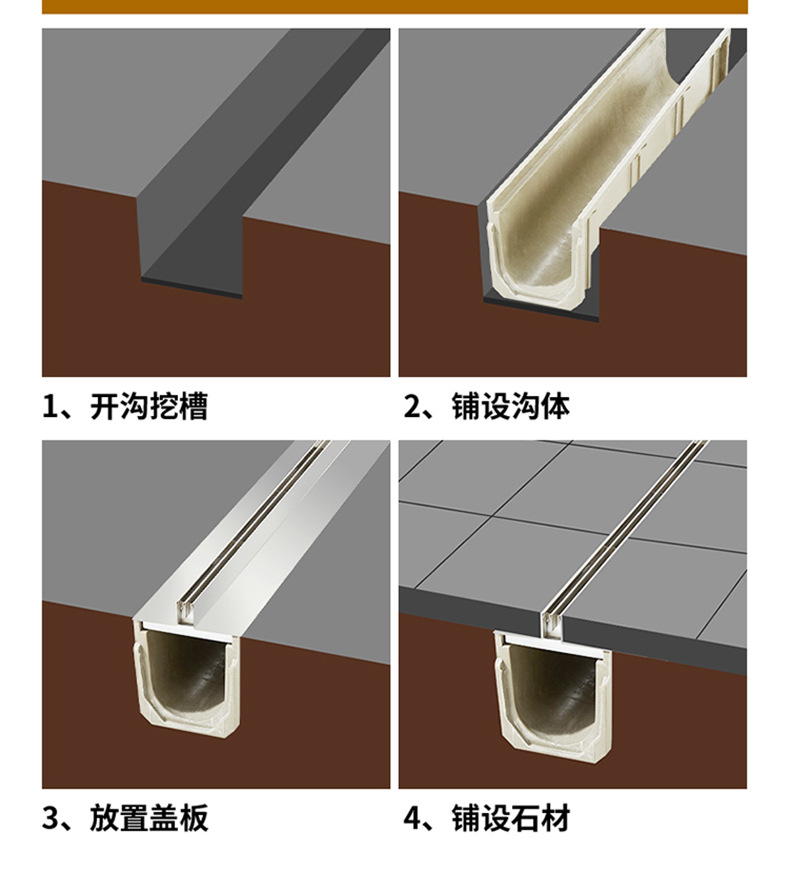 1、开沟挖槽

2、铺设沟体

3、放置盖板

4、铺设石材