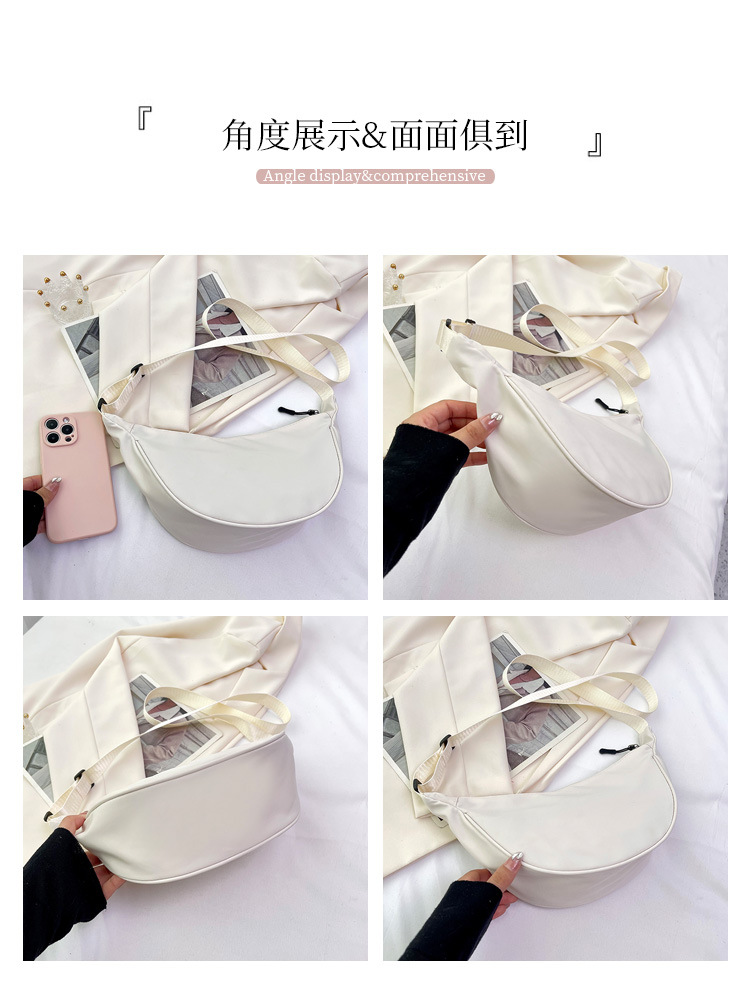 『 角度展示&面面俱到 』

Angle display&comprehensive