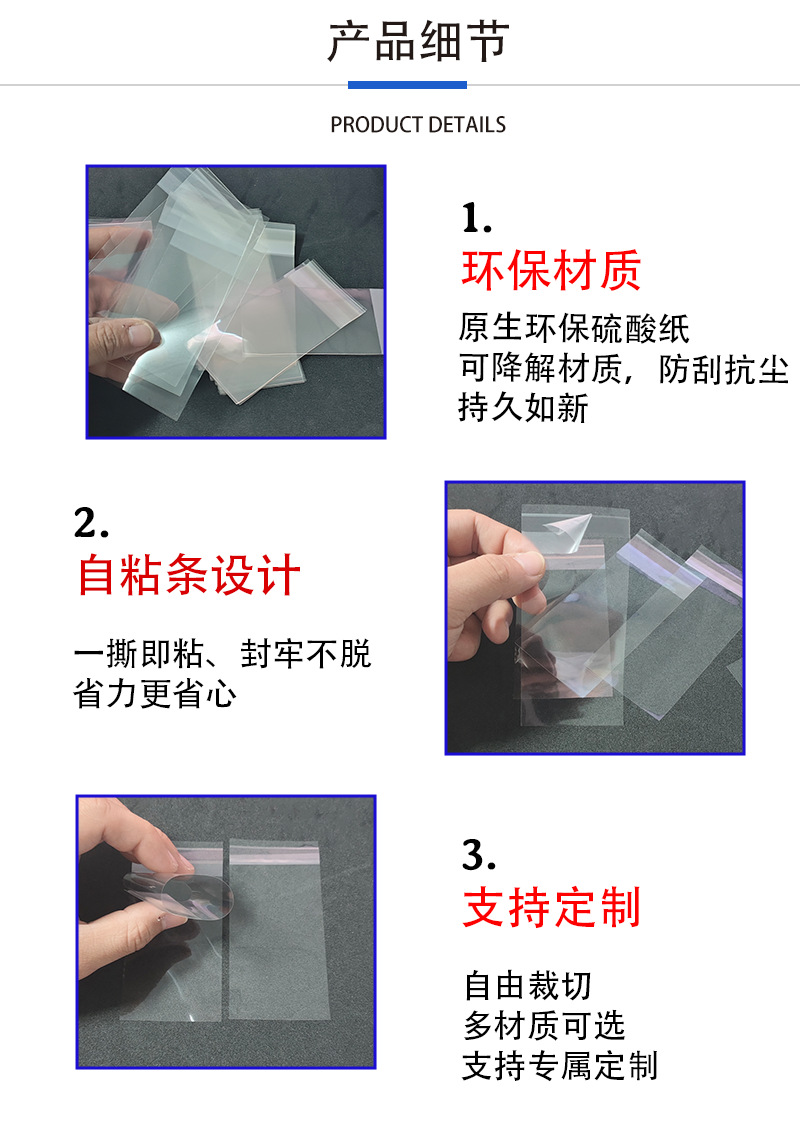 产品细节

PRODUCT DETAILS

1.
环保材质
原生环保硫酸纸
可降解材质，防刮抗尘
持久如新

2.
自粘条设计
一撕即粘、封牢不脱
省力更省心

3.
支持定制
自由裁切
多材质可选
支持专属定制