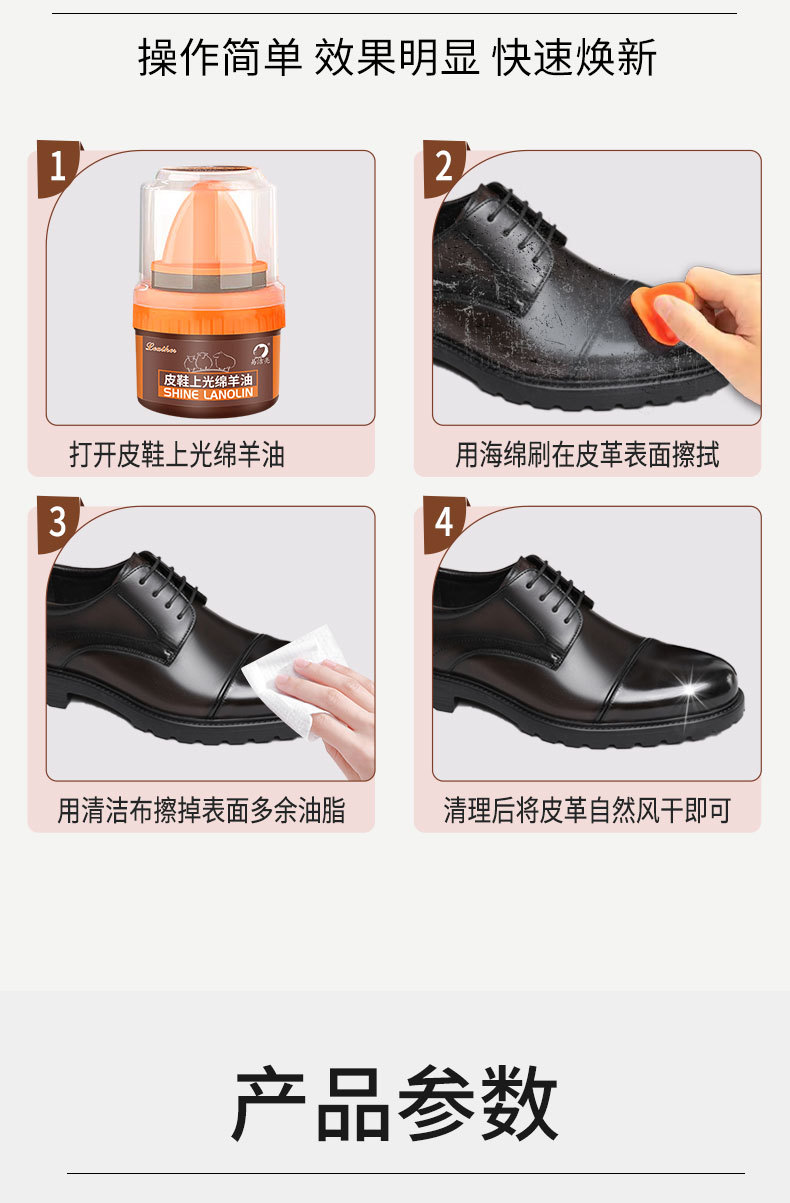 操作简单 效果明显 快速焕新

1

Leather

皮鞋上光绵羊油
SHINE LANOLIN

打开皮鞋上光绵羊油

2

用海绵刷在皮革表面擦拭

3

用清洁布擦掉表面多余油脂

4

清理后将皮革自然风干即可

产品参数