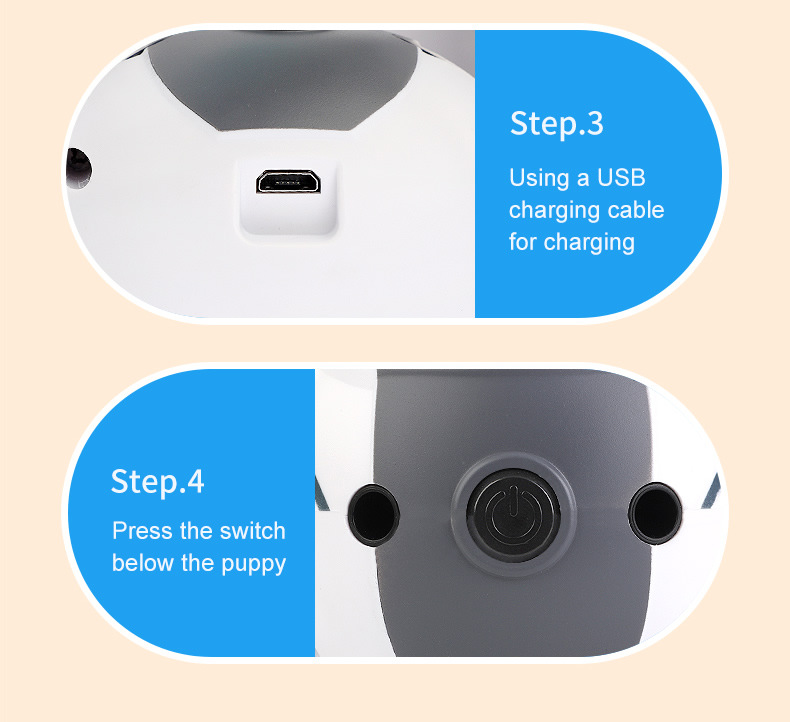 Step.3

Using a USB charging cable for charging

Step.4

Press the switch below the puppy