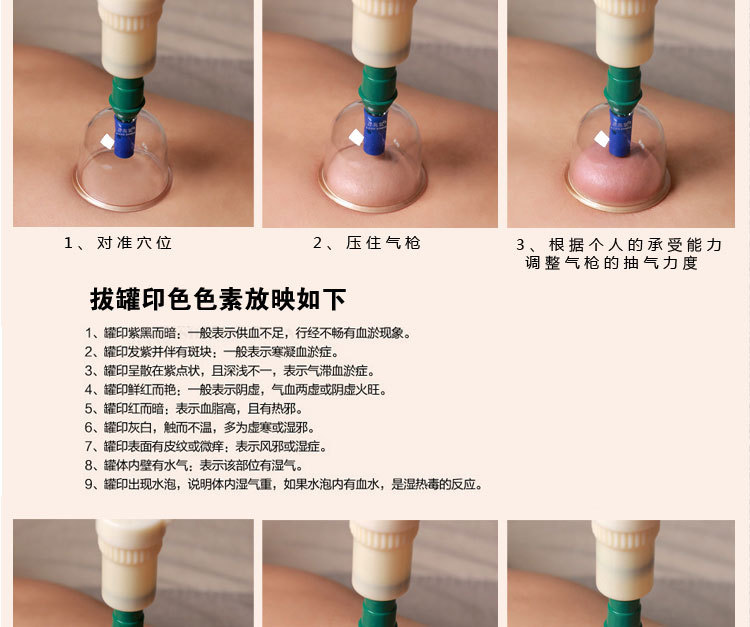 1、对准穴位

2、压住气枪

3、根据个人的承受能力调整气枪的抽气力度

拔罐印色色素放映如下

1、罐印紫黑而暗：一般表示供血不足，行经不畅有血淤现象。
2、罐印发紫并伴有斑块：一般表示寒凝血淤症。
3、罐印呈散在紫点状，且深浅不一，表示气滞血淤症。
4、罐印鲜红而艳：一般表示阴虚，气血两虚或阴虚火旺。
5、罐印红而暗：表示血脂高，且有热邪。
6、罐印灰白，触而不温，多为虚寒或湿邪。
7、罐印表面有皮纹或微痒：表示风邪或湿症。
8、罐体内壁有水气：表示该部位有湿气。
9、罐印出现水泡，说明体内湿气重，如果水泡内有血水，是湿热毒的反应。