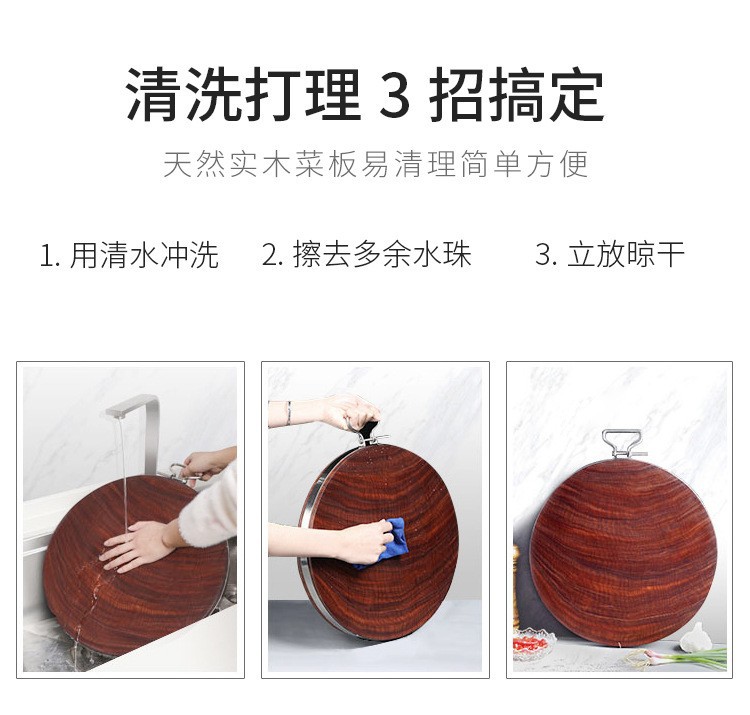 清洗打理 3 招搞定

天然实木菜板易清理简单方便

1. 用清水冲洗

2. 擦去多余水珠

3. 立放晾干