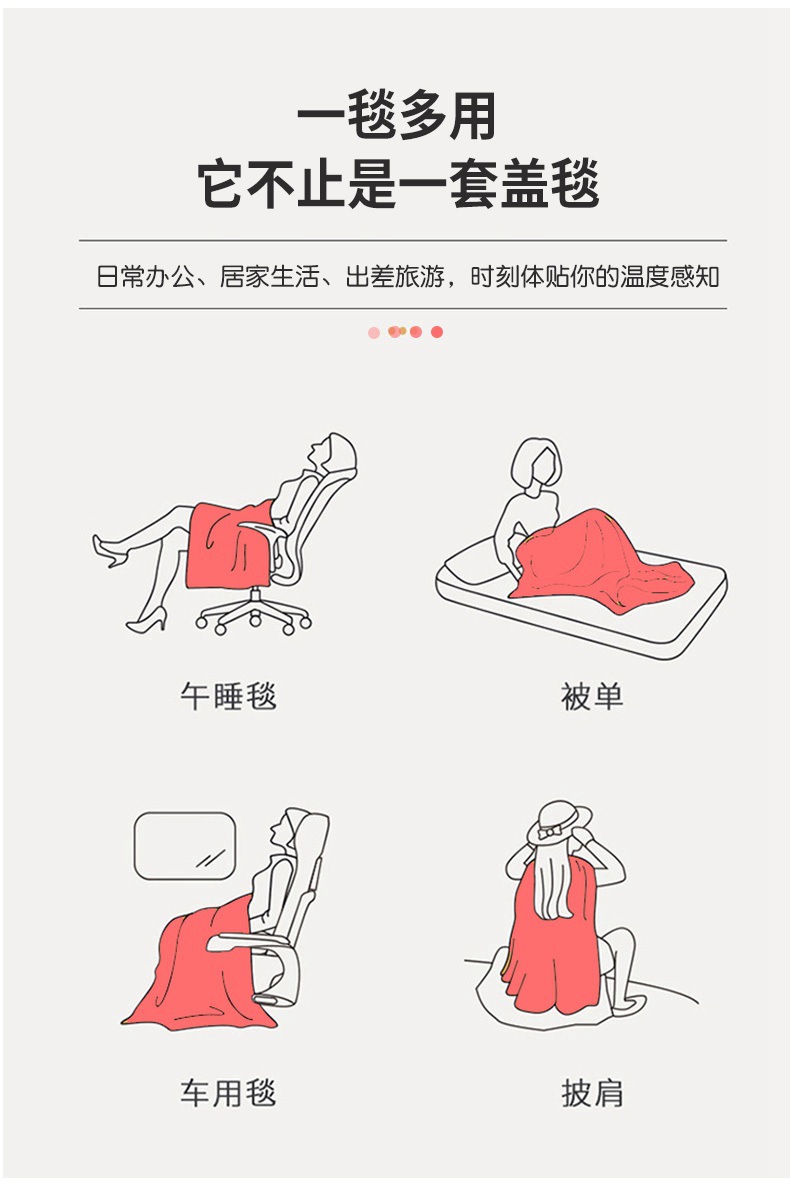 一毯多用
它不止是一套盖毯

日常办公、居家生活、出差旅游，时刻体贴你的温度感知

午睡毯

被单

车用毯

披肩