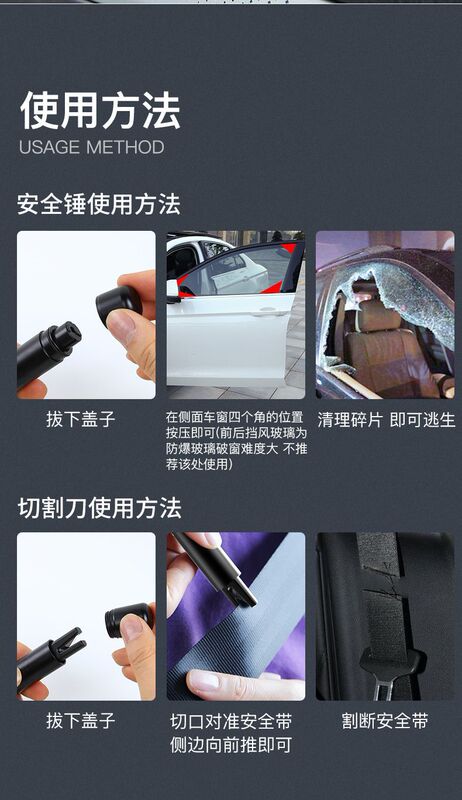 使用方法
USAGE METHOD

安全锤使用方法

拔下盖子

在侧面车窗四个角的位置按压即可(前后挡风玻璃为防爆玻璃破窗难度大 不推荐该处使用)

清理碎片 即可逃生

切割刀使用方法

拔下盖子

切口对准安全带侧边向前推即可

割断安全带