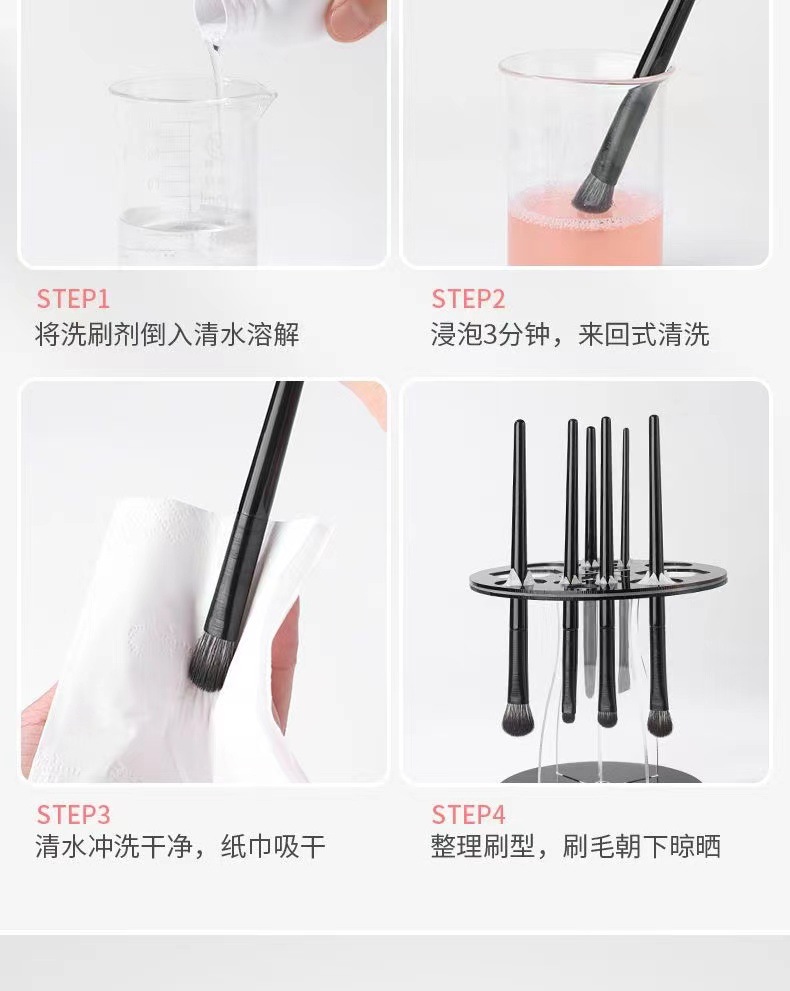 STEP1
将洗刷剂倒入清水溶解

STEP2
浸泡3分钟，来回式清洗

STEP3
清水冲洗干净，纸巾吸干

STEP4
整理刷型，刷毛朝下晾晒