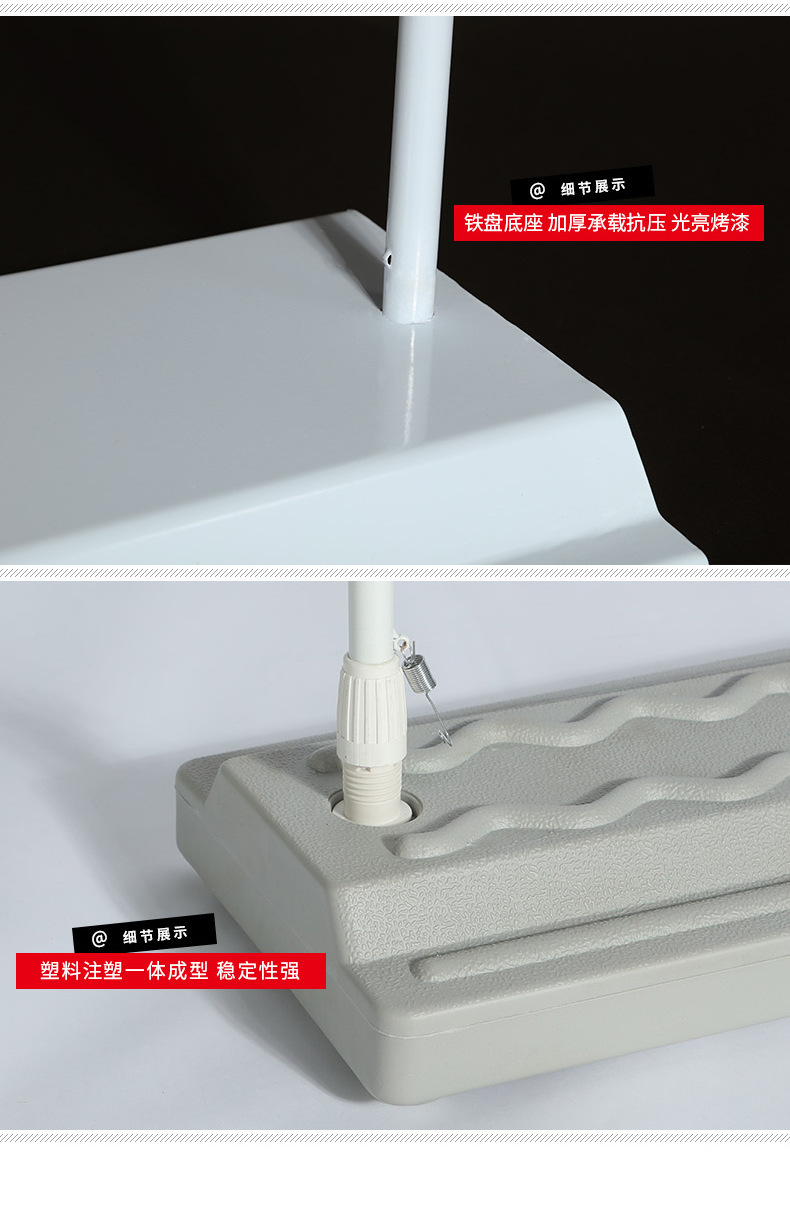 @ 细节展示

铁盘底座 加厚承载抗压 光亮烤漆

@ 细节展示

塑料注塑一体成型 稳定性强