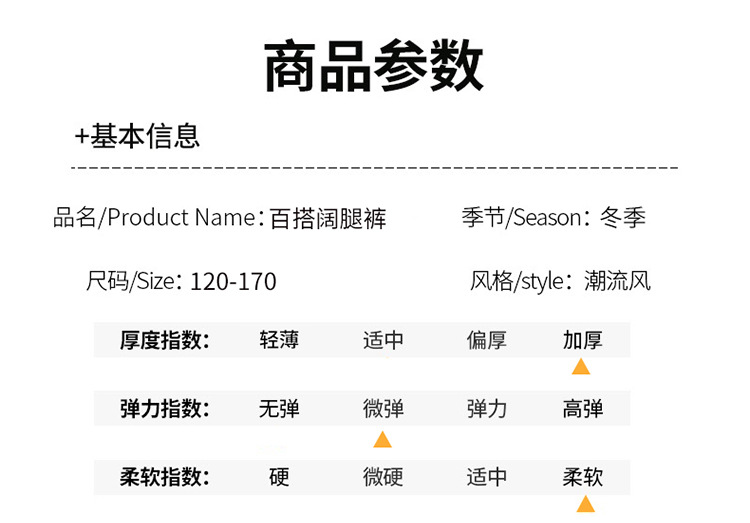 商品参数

+基本信息

品名/Product Name：百搭阔腿裤 季节/Season：冬季

尺码/Size：120-170 风格/style：潮流风

厚度指数： 轻薄 适中 偏厚 加厚

弹力指数： 无弹 微弹 弹力 高弹

柔软指数： 硬 微硬 适中 柔软