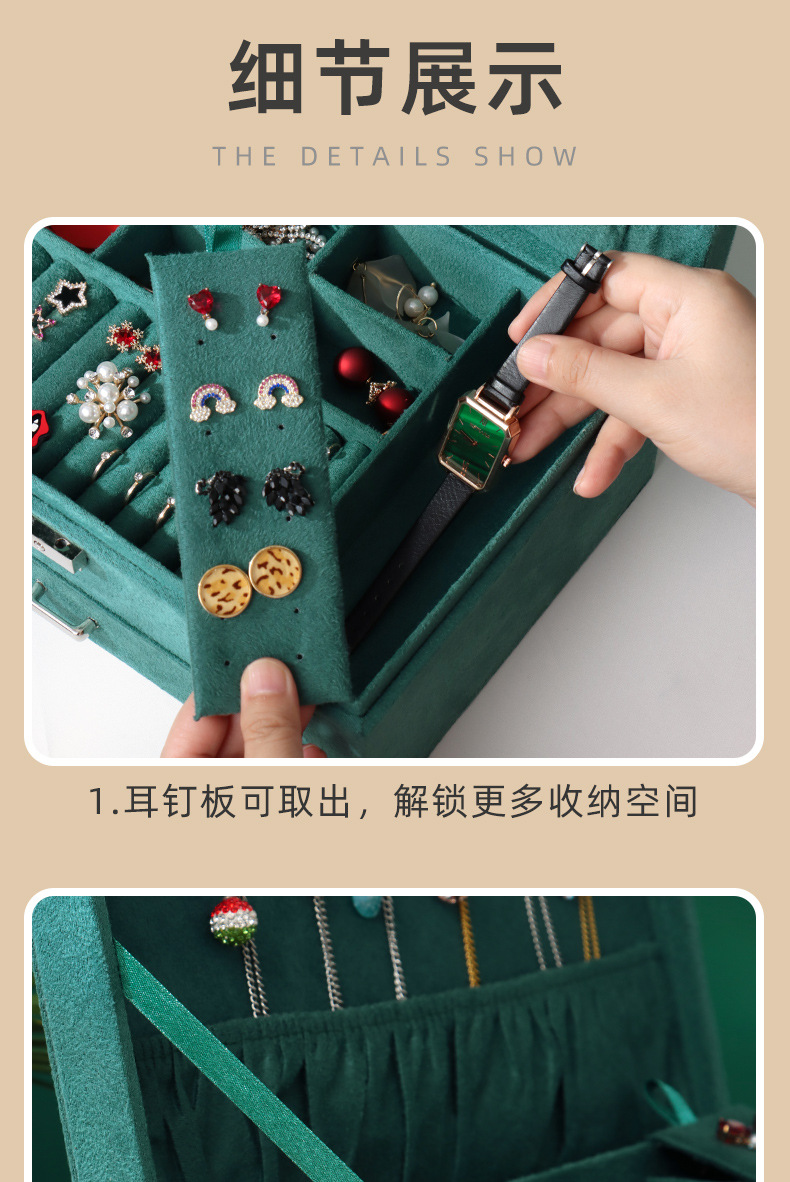 细节展示

THE DETAILS SHOW

1.耳钉板可取出，解锁更多收纳空间