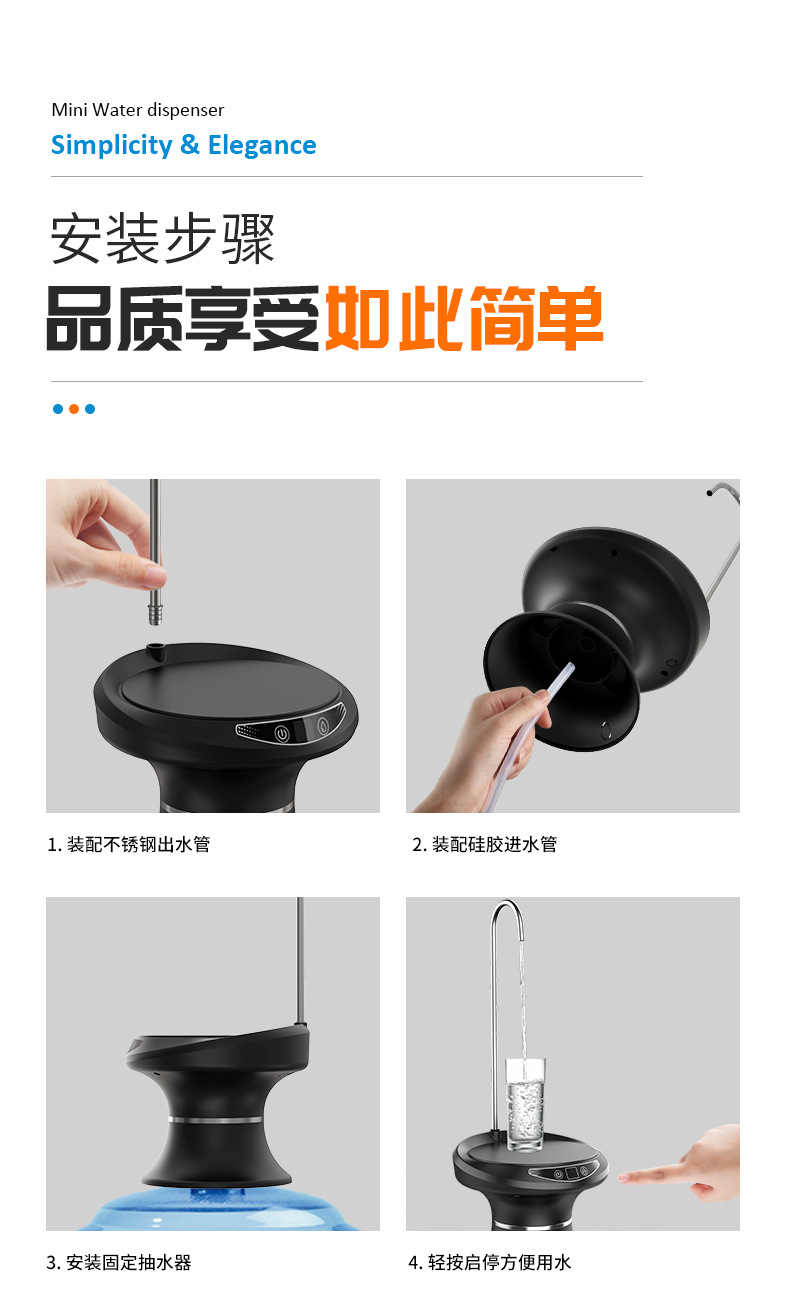 Mini Water dispenser
Simplicity & Elegance

安装步骤
品质享受如此简单

1. 装配不锈钢出水管

2. 装配硅胶进水管

3. 安装固定抽水器

4. 轻按启停方便用水