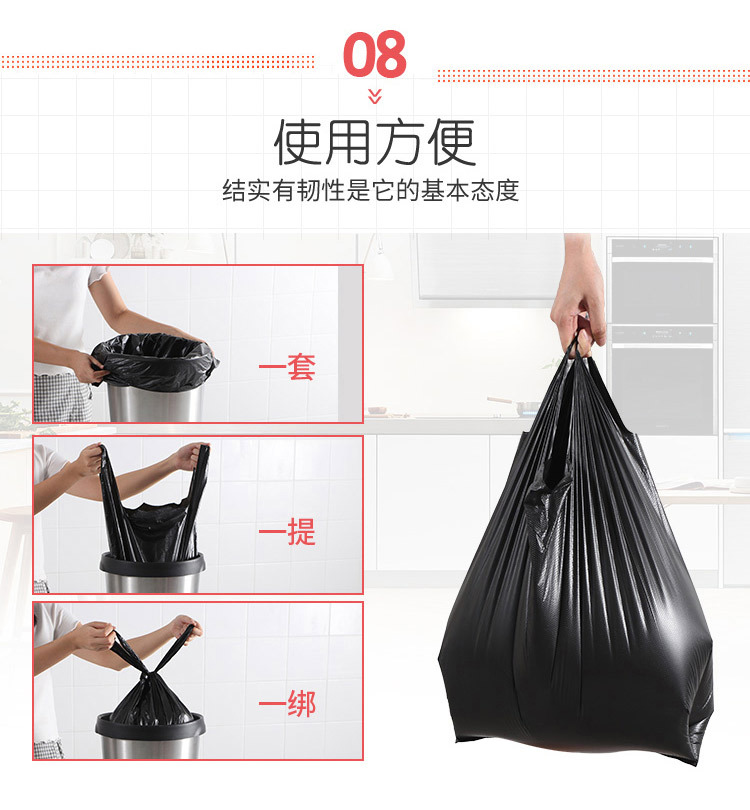 08

使用方便

结实有韧性是它的基本态度

一套

一提

一绑