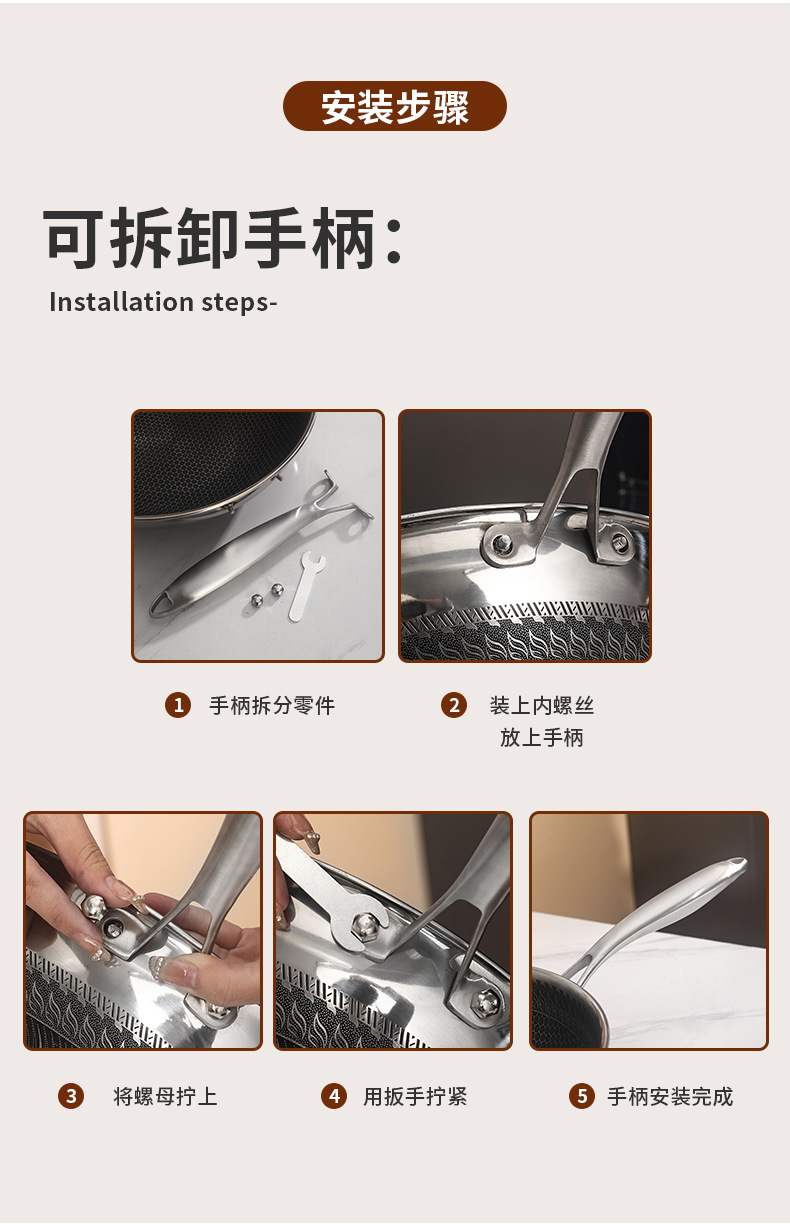 安装步骤

可拆卸手柄：

Installation steps-

1 手柄拆分零件

2 装上内螺丝 放上手柄

3 将螺母拧上

4 用扳手拧紧

5 手柄安装完成