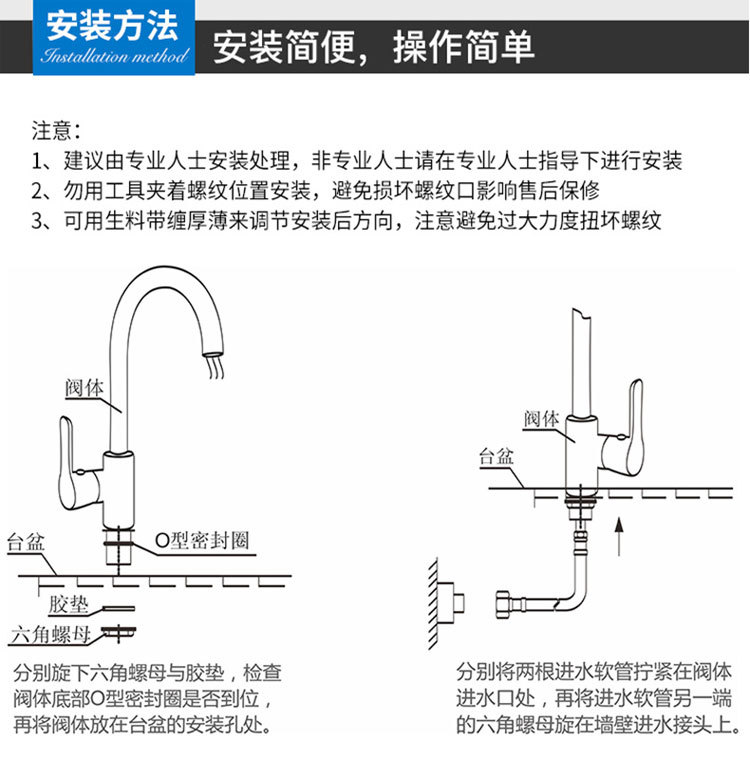 安装方法
Installation method
安装简便，操作简单

注意：
1、建议由专业人士安装处理，非专业人士请在专业人士指导下进行安装
2、勿用工具夹着螺纹位置安装，避免损坏螺纹口影响售后保修
3、可用生料带缠厚薄来调节安装后方向，注意避免过大力度扭坏螺纹

阀体
台盆
O型密封圈
胶垫
六角螺母

分别旋下六角螺母与胶垫，检查阀体底部O型密封圈是否到位，再将阀体放在台盆的安装孔处。

阀体
台盆

分别将两根进水软管拧紧在阀体进水口处，再将进水软管另一端的六角螺母旋在墙壁进水接头上。