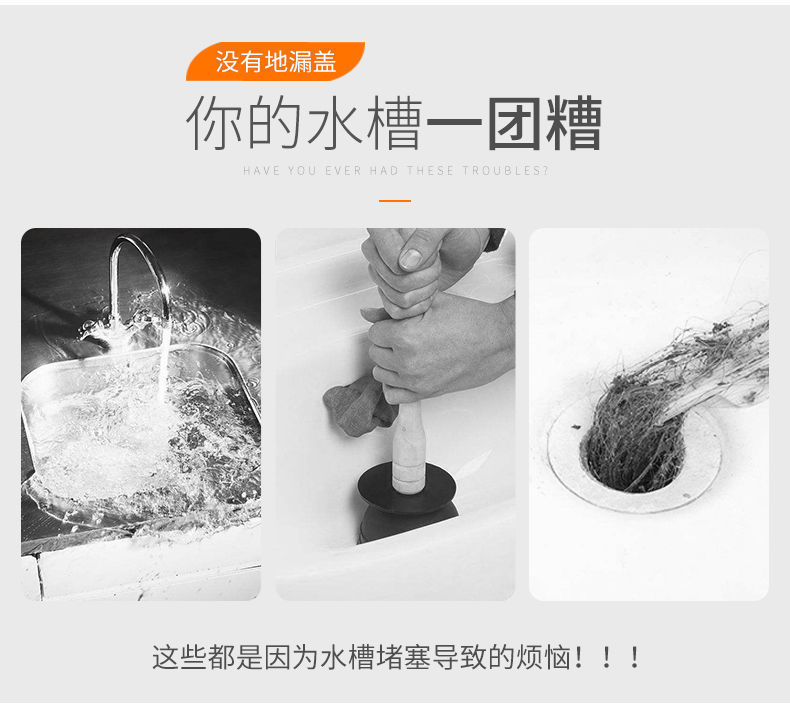 没有地漏盖

你的水槽一团糟

HAVE YOU EVER HAD THESE TROUBLES?

这些都是因为水槽堵塞导致的烦恼！！！