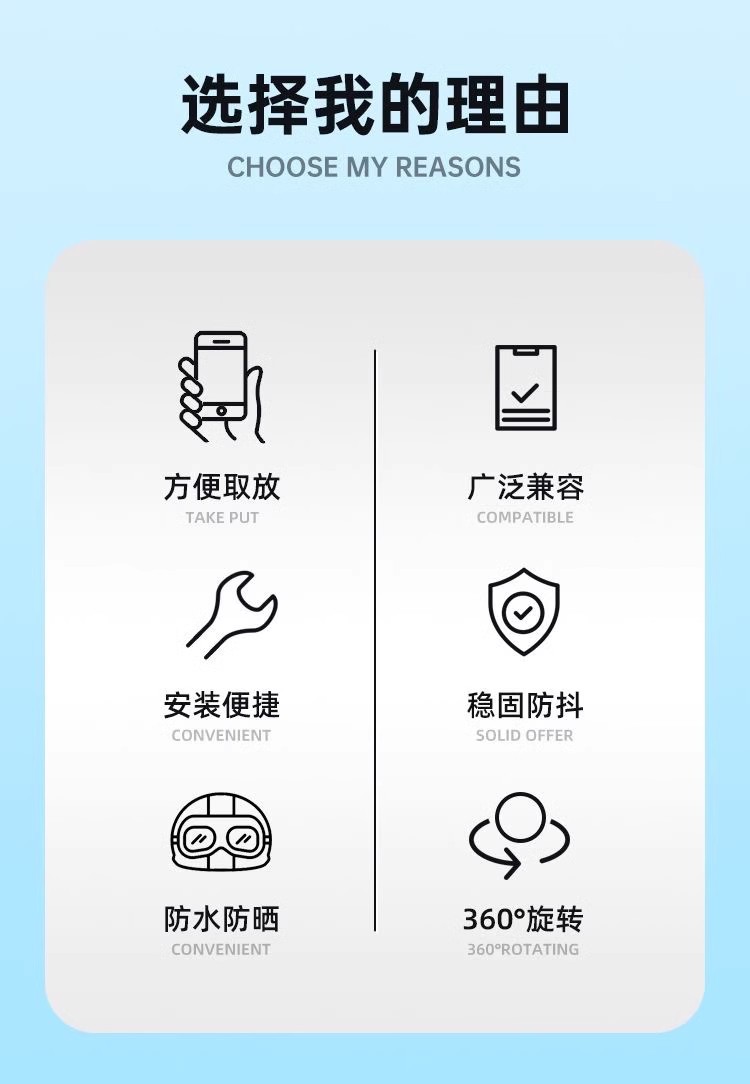 选择我的理由
CHOOSE MY REASONS

方便取放
TAKE PUT

安装便捷
CONVENIENT

防水防晒
CONVENIENT

广泛兼容
COMPATIBLE

稳固防抖
SOLID OFFER

360°旋转
360°ROTATING