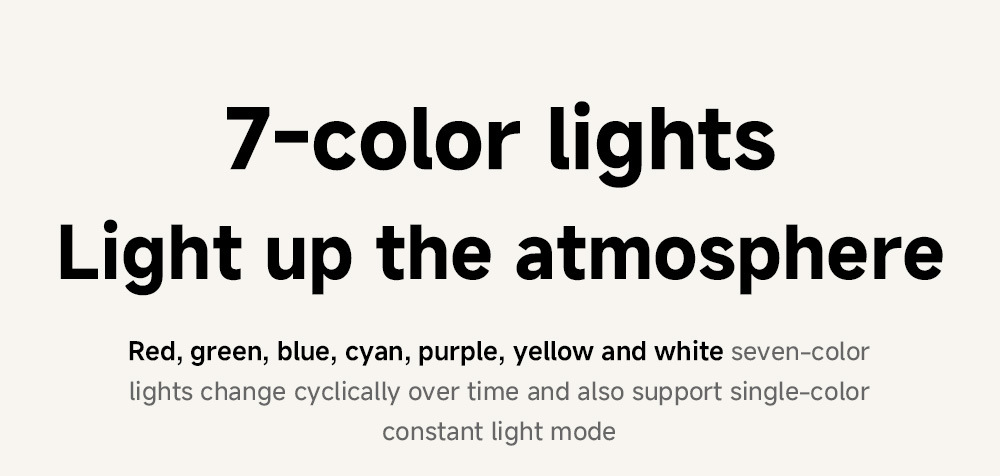 7-color lights
Light up the atmosphere

Red, green, blue, cyan, purple, yellow and white seven-color lights change cyclically over time and also support single-color constant light mode