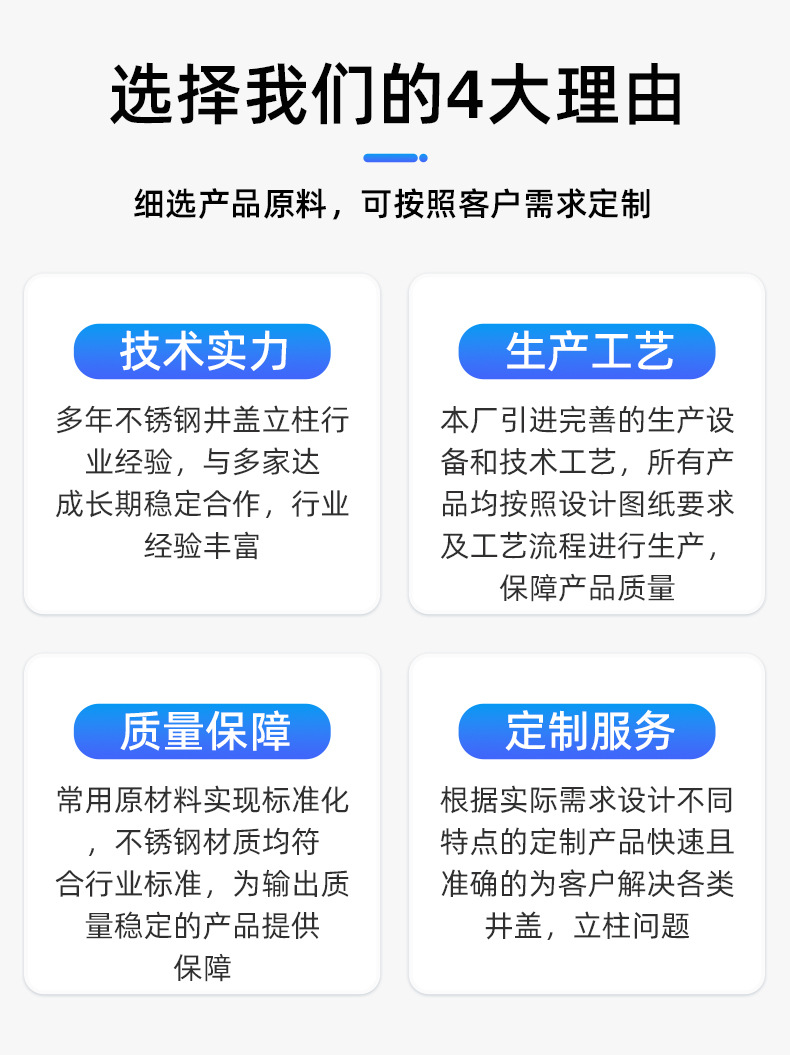 选择我们的4大理由

细选产品原料，可按照客户需求定制

技术实力

多年不锈钢井盖立柱行业经验，与多家达成长期稳定合作，行业经验丰富

生产工艺

本厂引进完善的生产设备和技术工艺，所有产品均按照设计图纸要求及工艺流程进行生产，保障产品质量

质量保障

常用原材料实现标准化，不锈钢材质均符合行业标准，为输出质量稳定的产品提供保障

定制服务

根据实际需求设计不同特点的定制产品快速且准确的为客户解决各类井盖，立柱问题