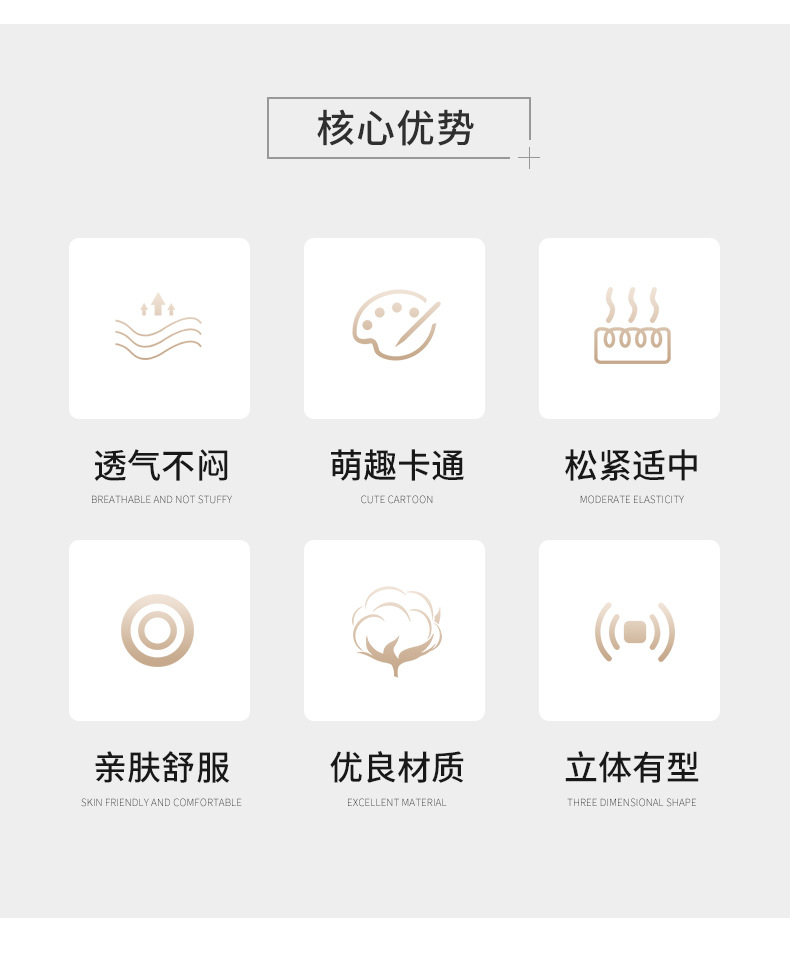 核心优势

透气不闷
BREATHABLE AND NOT STUFFY

萌趣卡通
CUTE CARTOON

松紧适中
MODERATE ELASTICITY

亲肤舒服
SKIN FRIENDLY AND COMFORTABLE

优良材质
EXCELLENT MATERIAL

立体有型
THREE DIMENSIONAL SHAPE