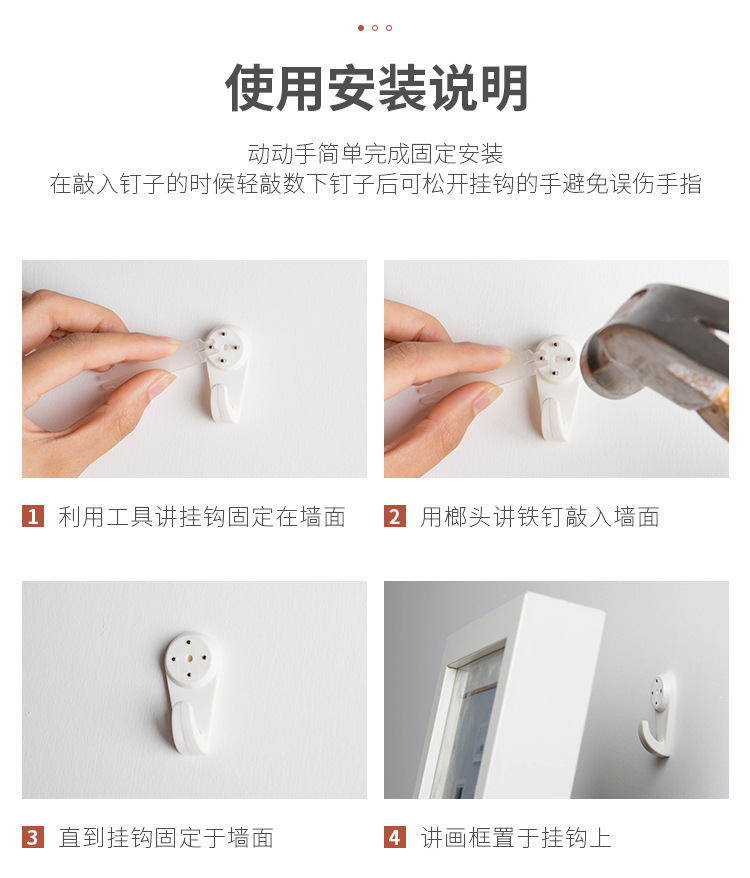 使用安装说明

动动手简单完成固定安装
在敲入钉子的时候轻敲数下钉子后可松开挂钩的手避免误伤手指

1 利用工具讲挂钩固定在墙面

2 用榔头讲铁钉敲入墙面

3 直到挂钩固定于墙面

4 讲画框置于挂钩上