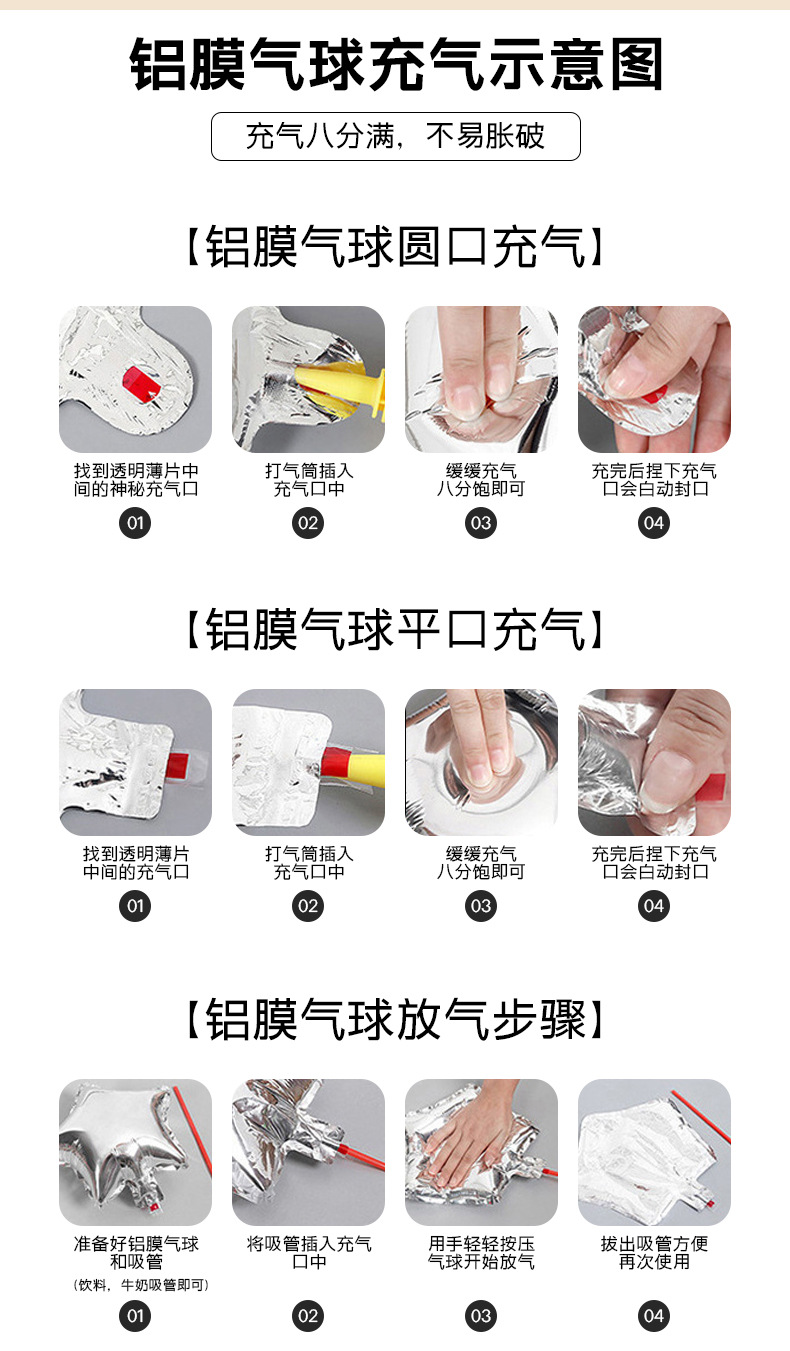 铝膜气球充气示意图

充气八分满，不易胀破

【铝膜气球圆口充气】

找到透明薄片中间的神秘充气口
01

打气筒插入充气口中
02

缓缓充气八分饱即可
03

充完后捏下充气口会自动封口
04

【铝膜气球平口充气】

找到透明薄片中间的充气口
01

打气筒插入充气口中
02

缓缓充气八分饱即可
03

充完后捏下充气口会自动封口
04

【铝膜气球放气步骤】

准备好铝膜气球和吸管
(饮料，牛奶吸管即可)
01

将吸管插入充气口中
02

用手轻轻按压气球开始放气
03

拔出吸管方便再次使用
04