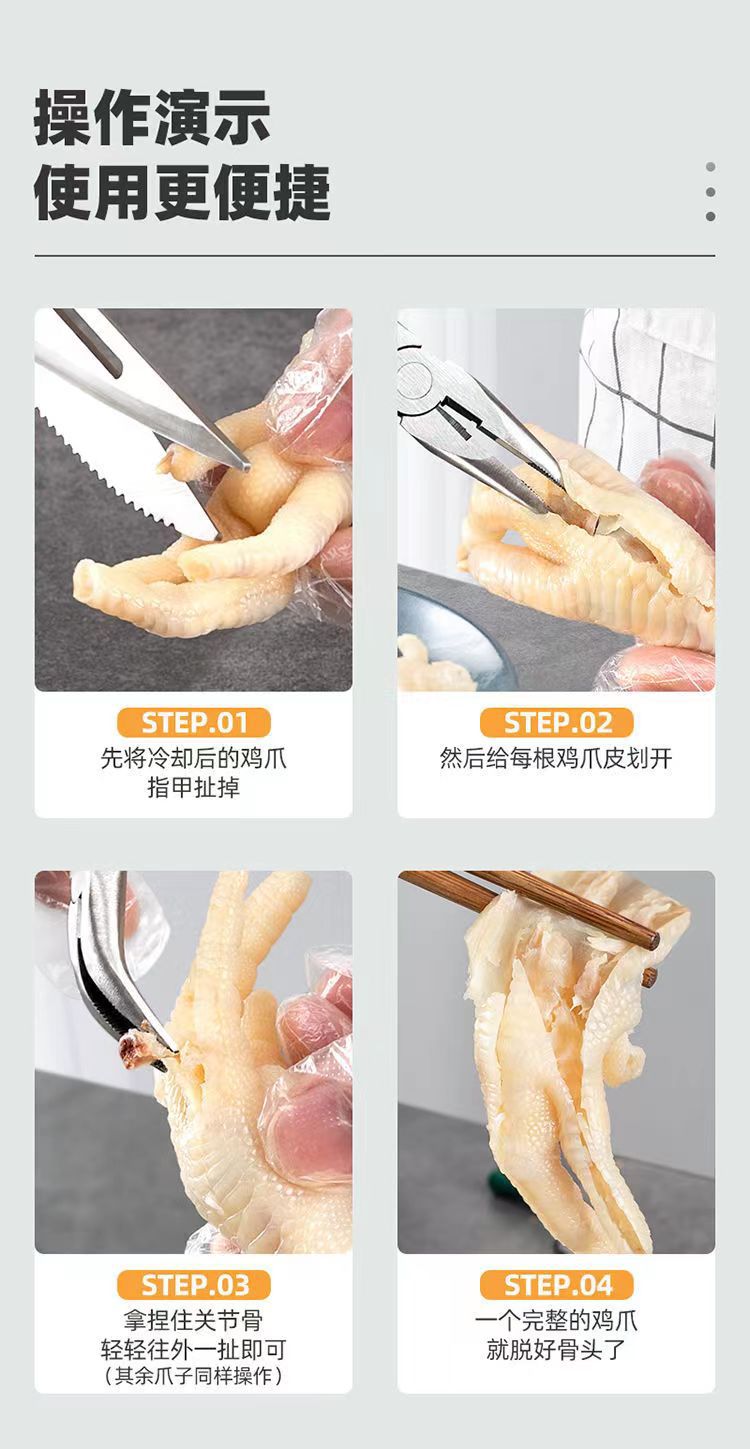 操作演示
使用更便捷

STEP.01
先将冷却后的鸡爪
指甲扯掉

STEP.02
然后给每根鸡爪皮划开

STEP.03
拿捏住关节骨
轻轻往外一扯即可
（其余爪子同样操作）

STEP.04
一个完整的鸡爪
就脱好骨头了