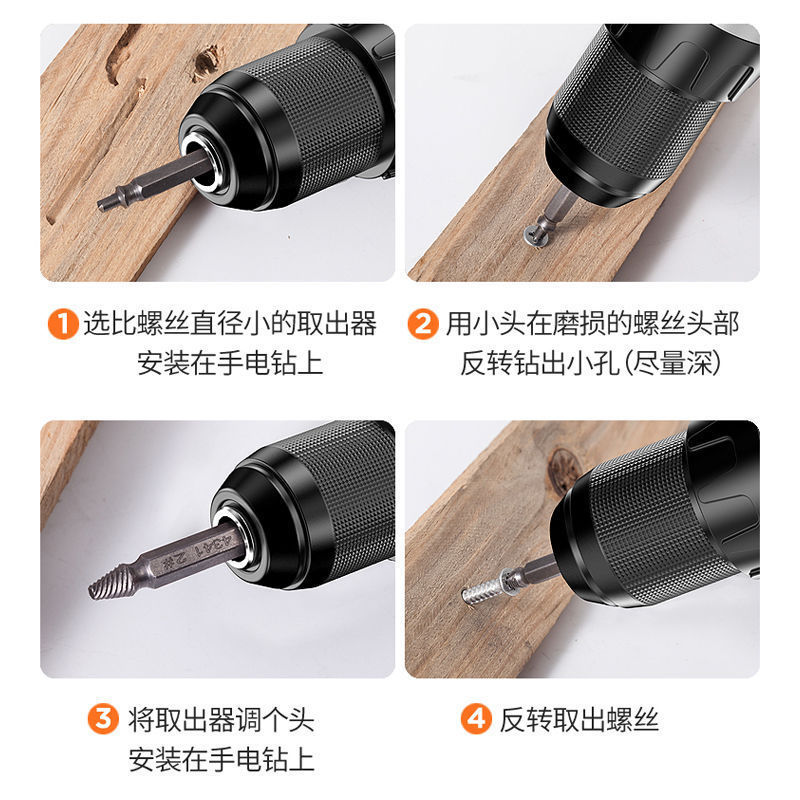 1 选比螺丝直径小的取出器安装在手电钻上

2 用小头在磨损的螺丝头部反转钻出小孔(尽量深)

4341 2#

3 将取出器调个头安装在手电钻上

4 反转取出螺丝